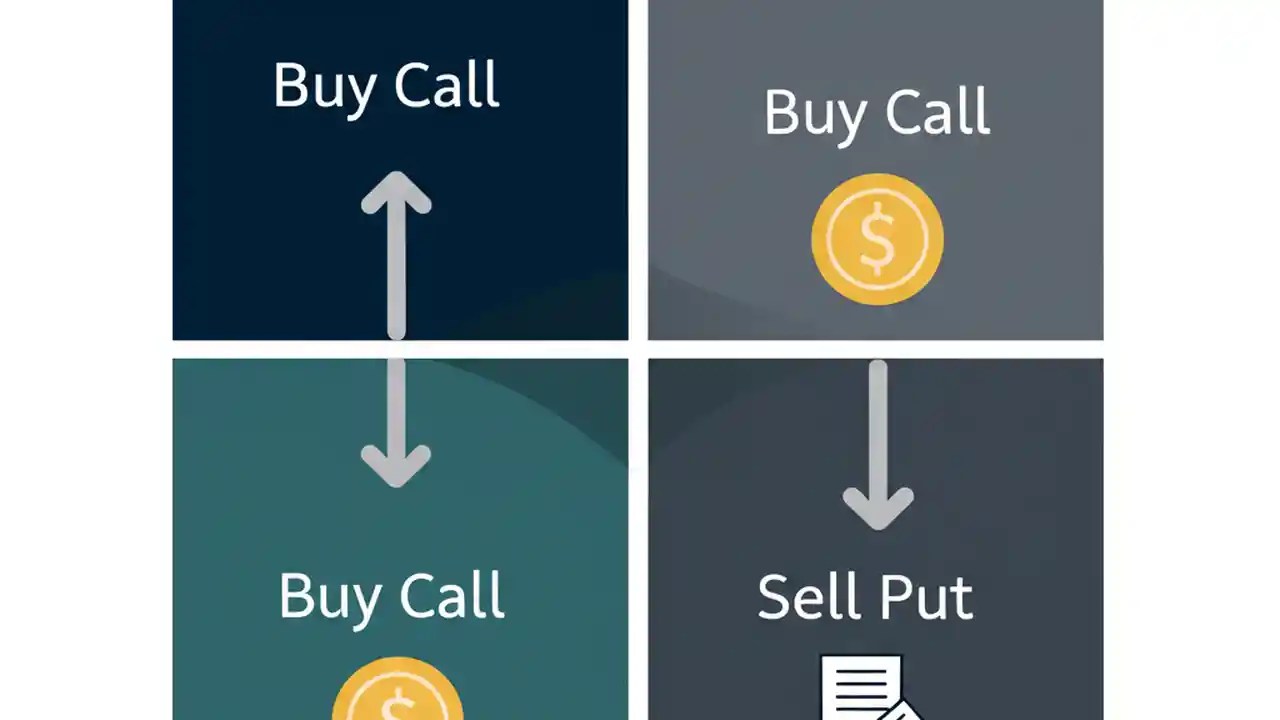 Buy Call

Buy Call

$

Buy Call

$

Sell Put