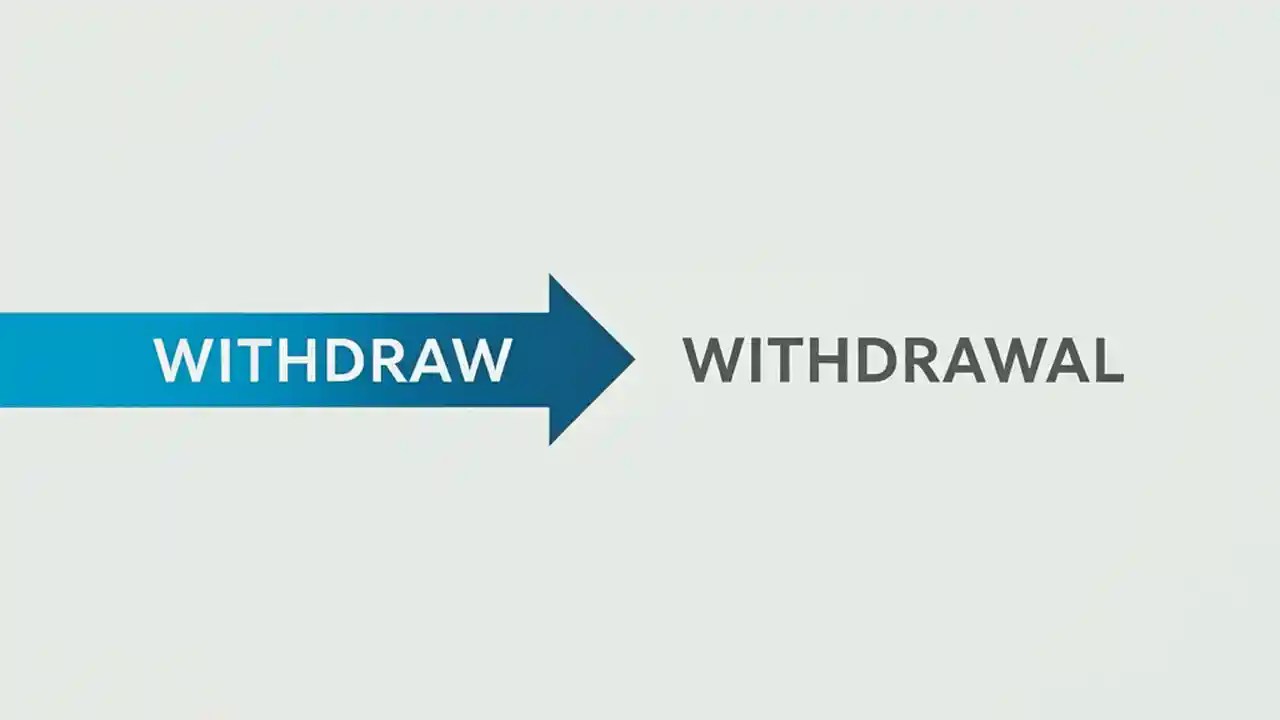 WITHDRAW

WITHDRAWAL