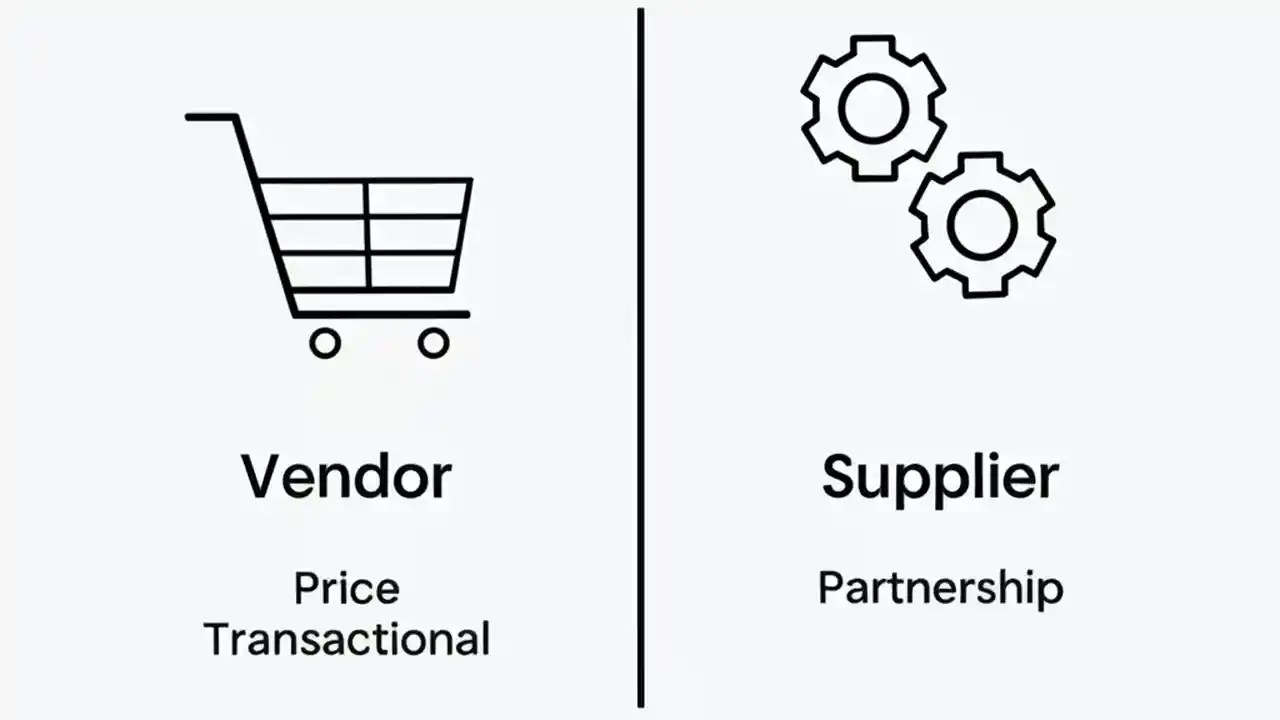 Vendor

Price
Transactional

Supplier

Partnership