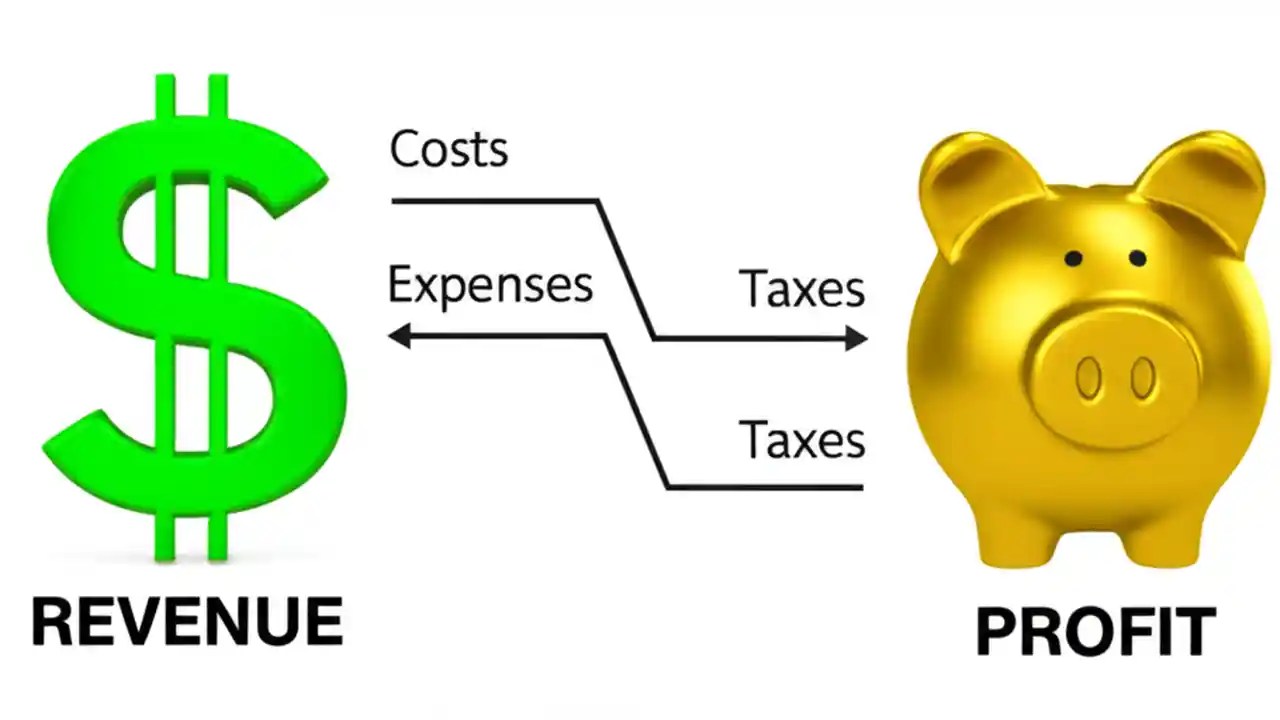 Costs

Expenses

Taxes

Taxes

REVENUE

PROFIT