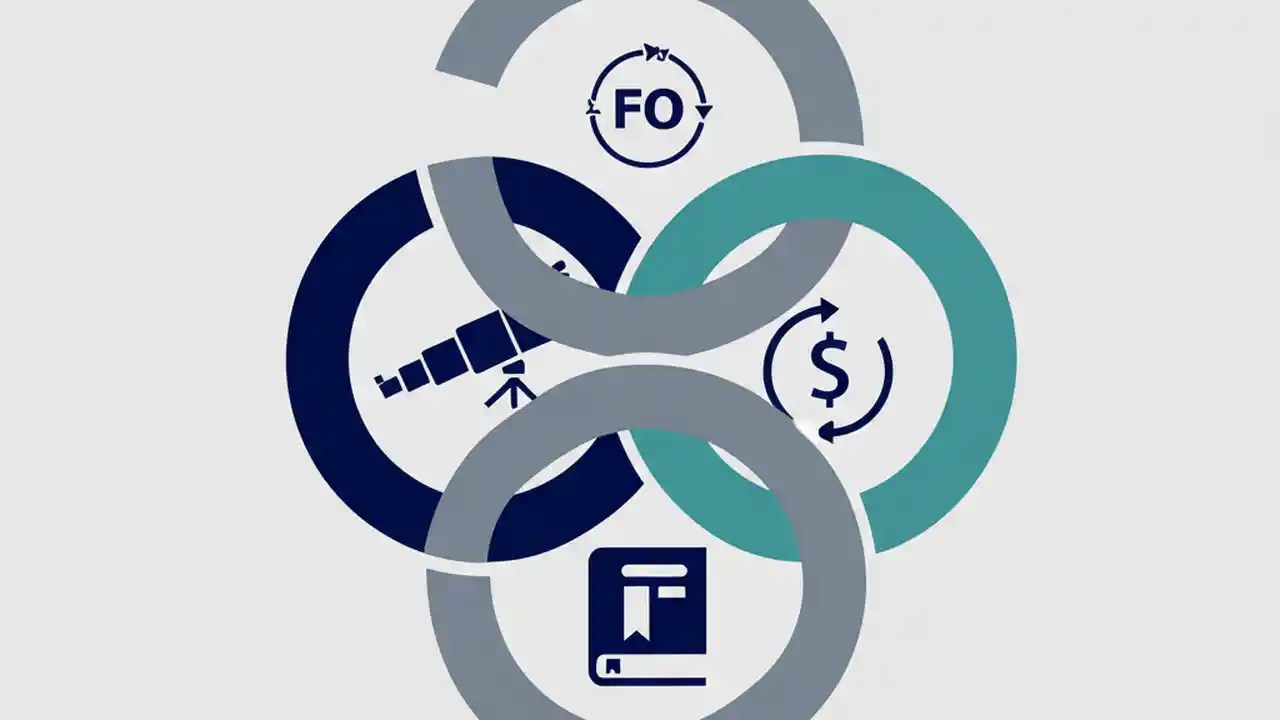 FO

$