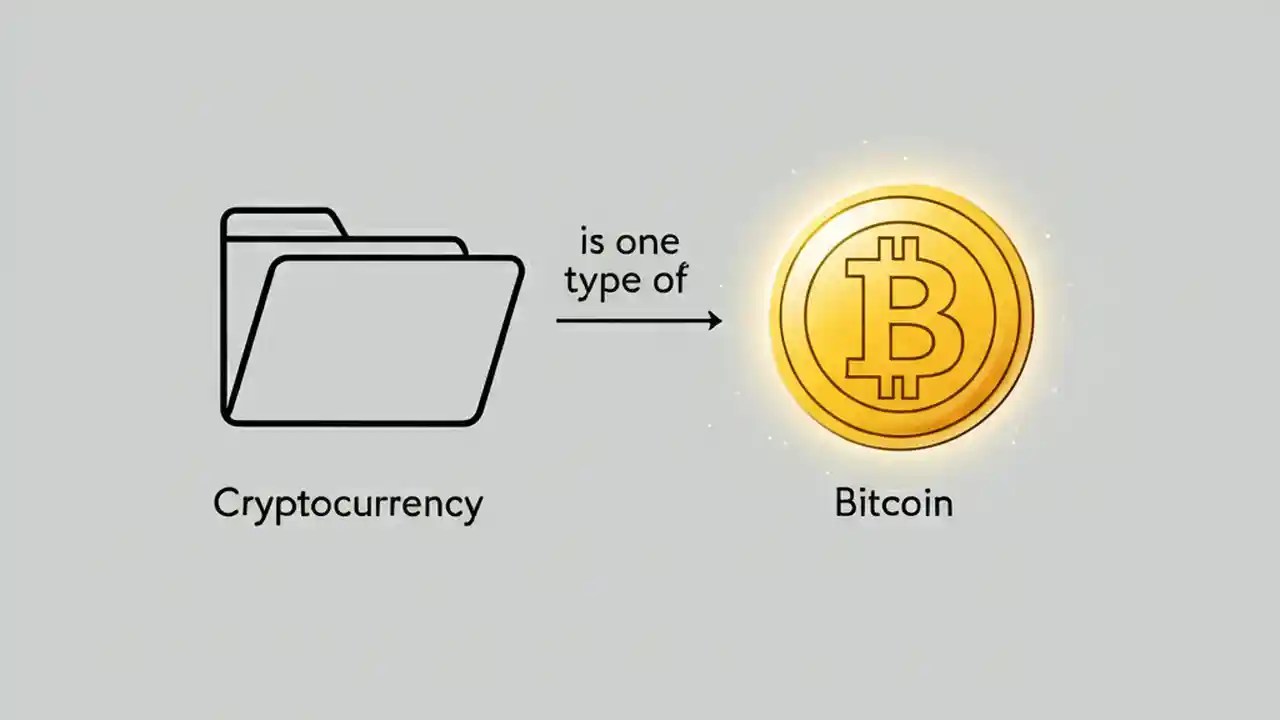 is one type of

Cryptocurrency

Bitcoin