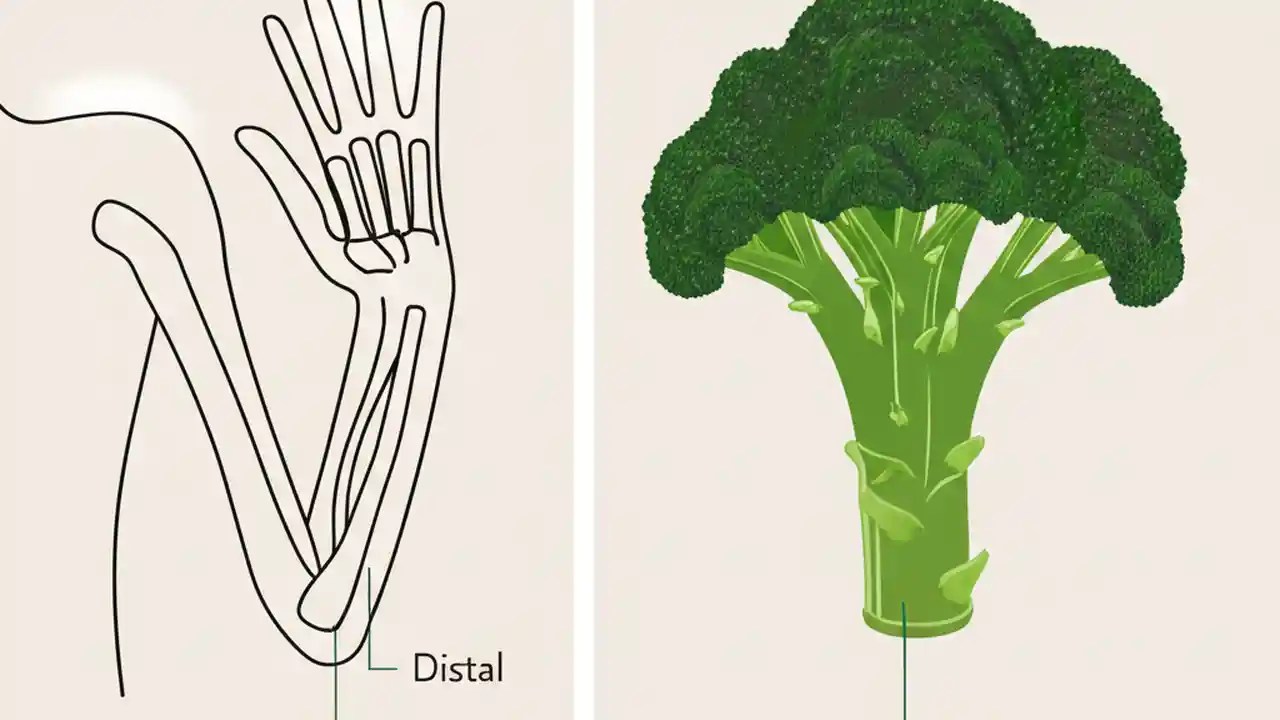 Distal