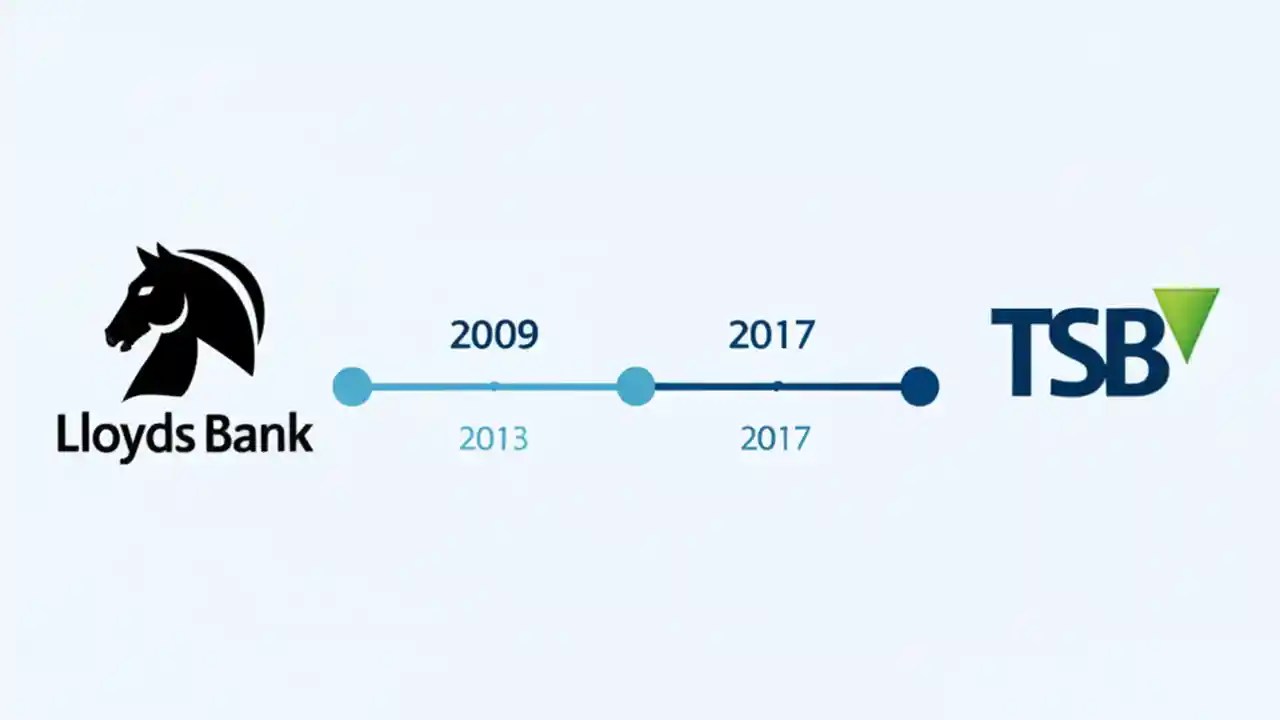 Lloyds Bank

2009

2013

2017

2017

TSB