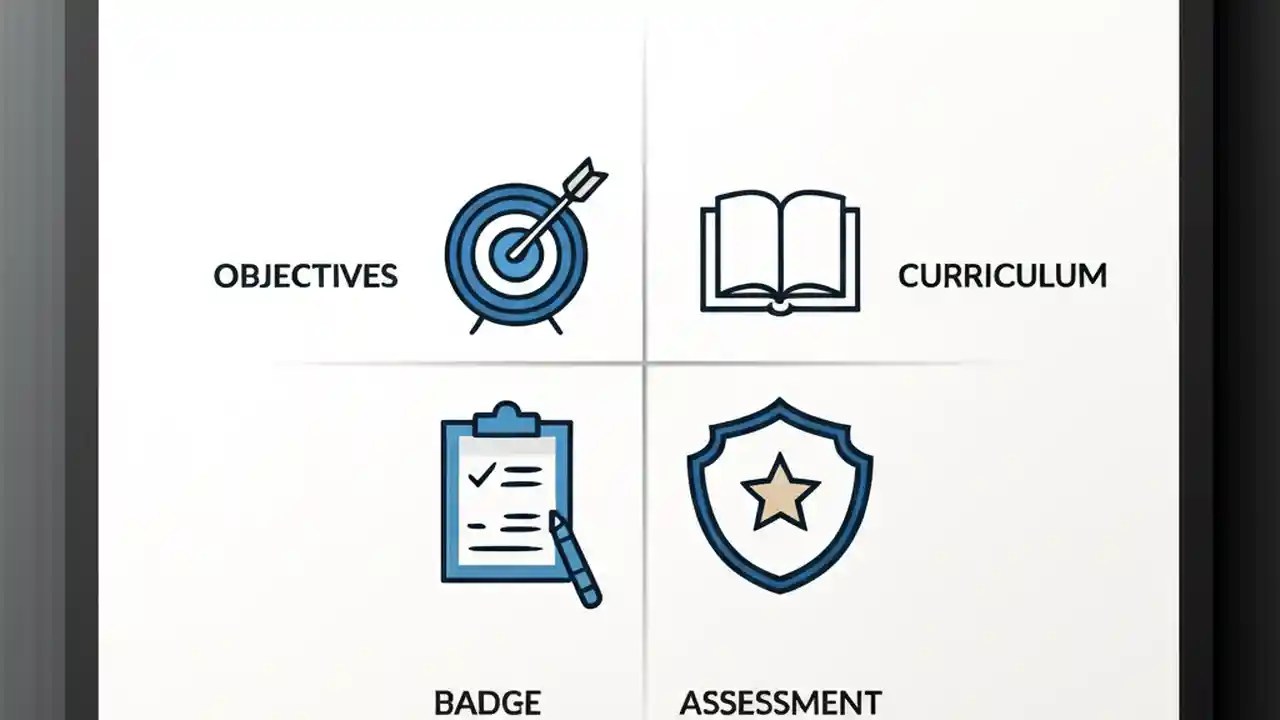 OBJECTIVES

CURRICULUM

BADGE

ASSESSMENT