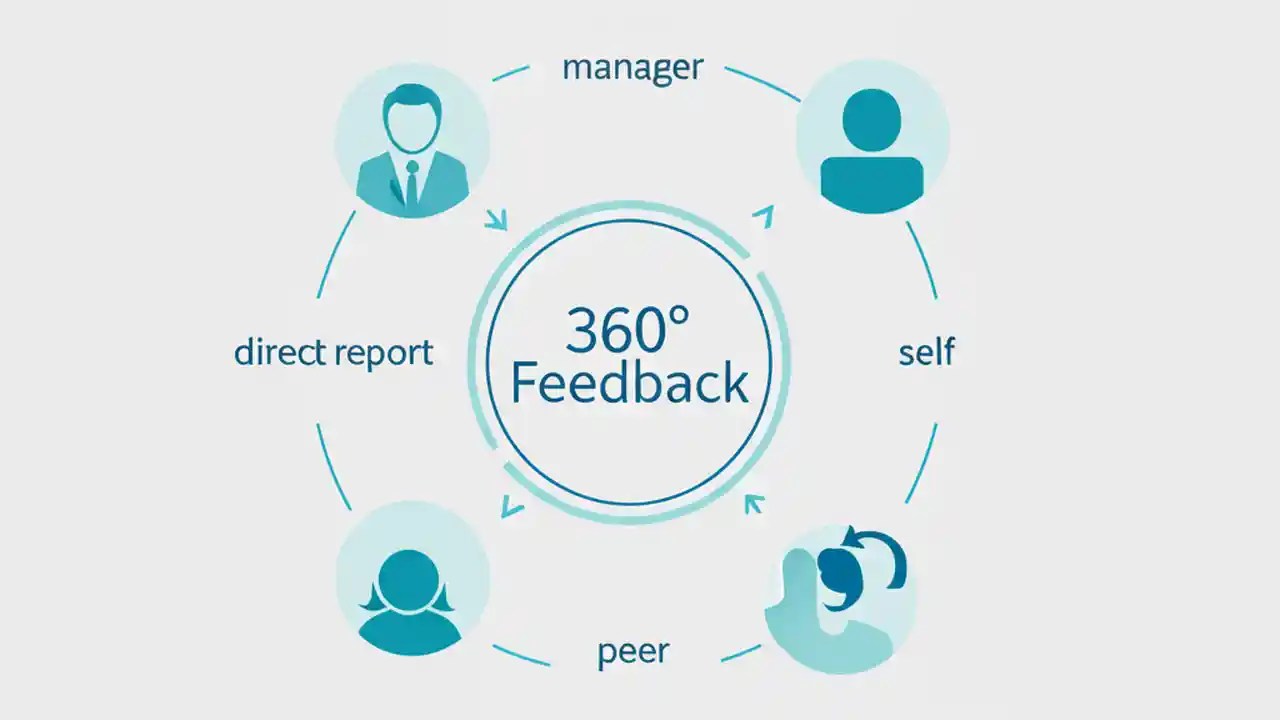 manager

direct report

360°
Feedback

self

peer