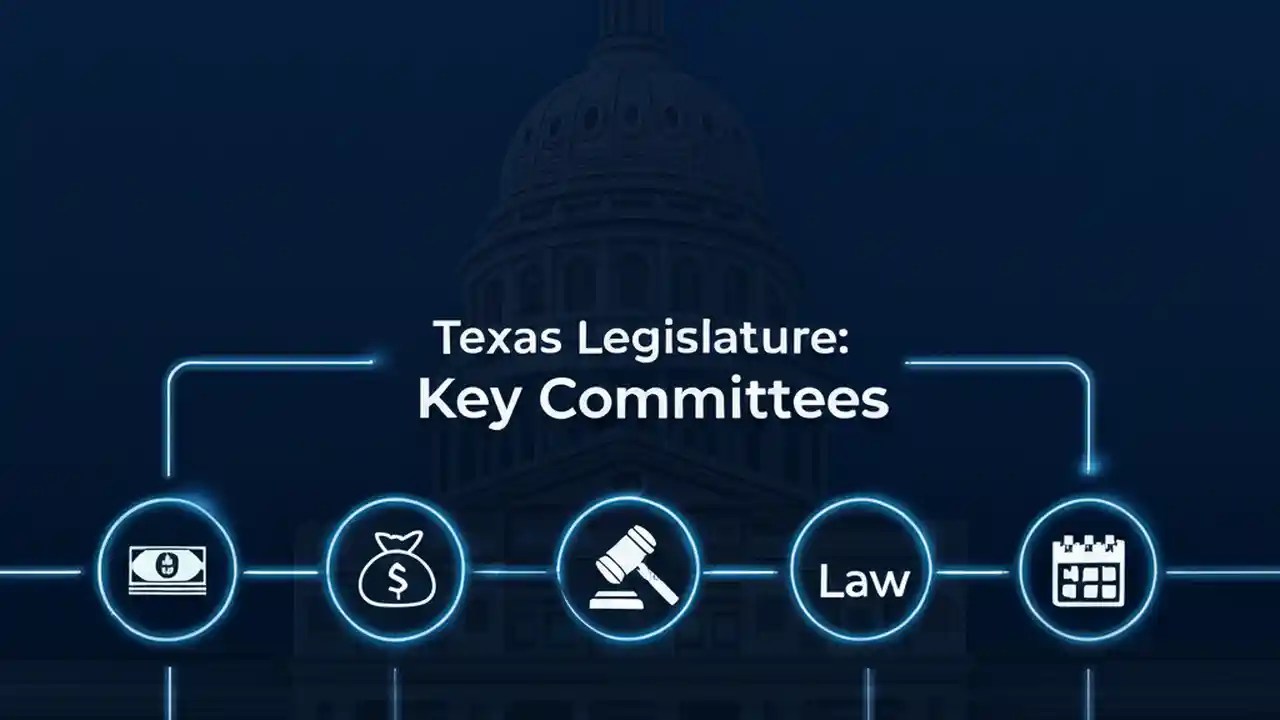 Texas Legislature:
Key Committees

$

Law