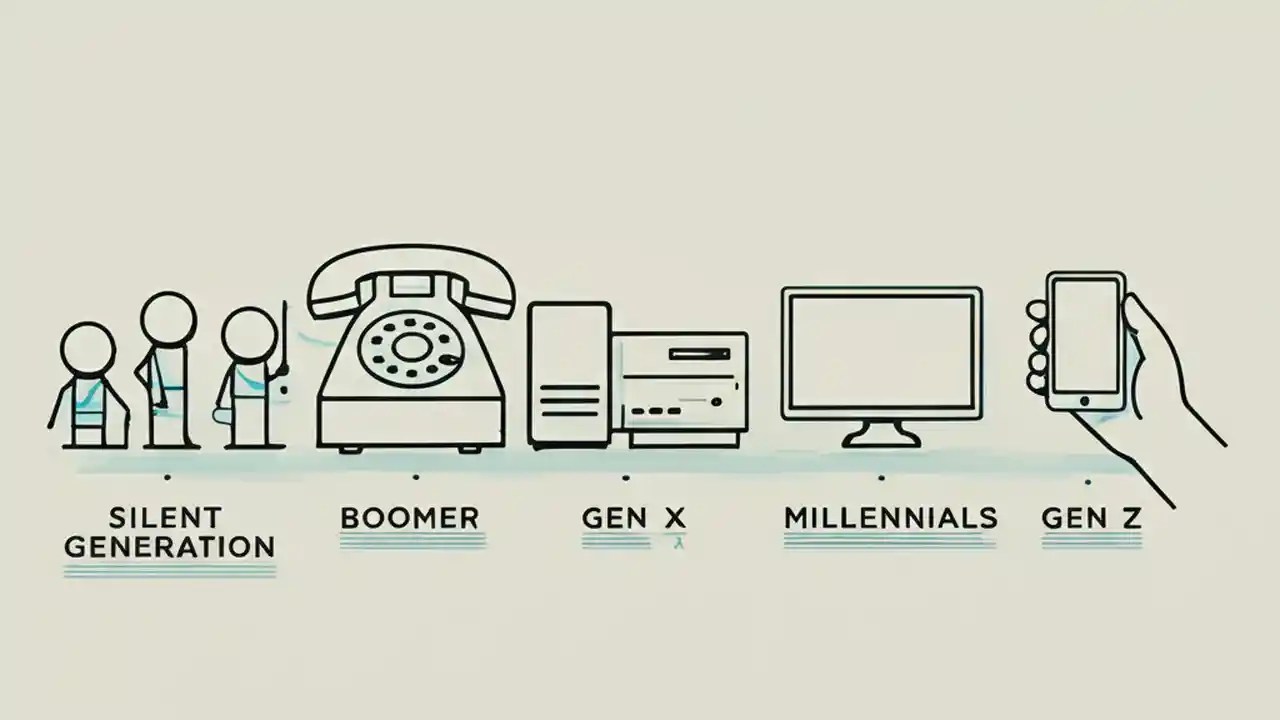 SILENT GENERATION

BOOMER

GEN X

MILLENNIALS

GEN Z