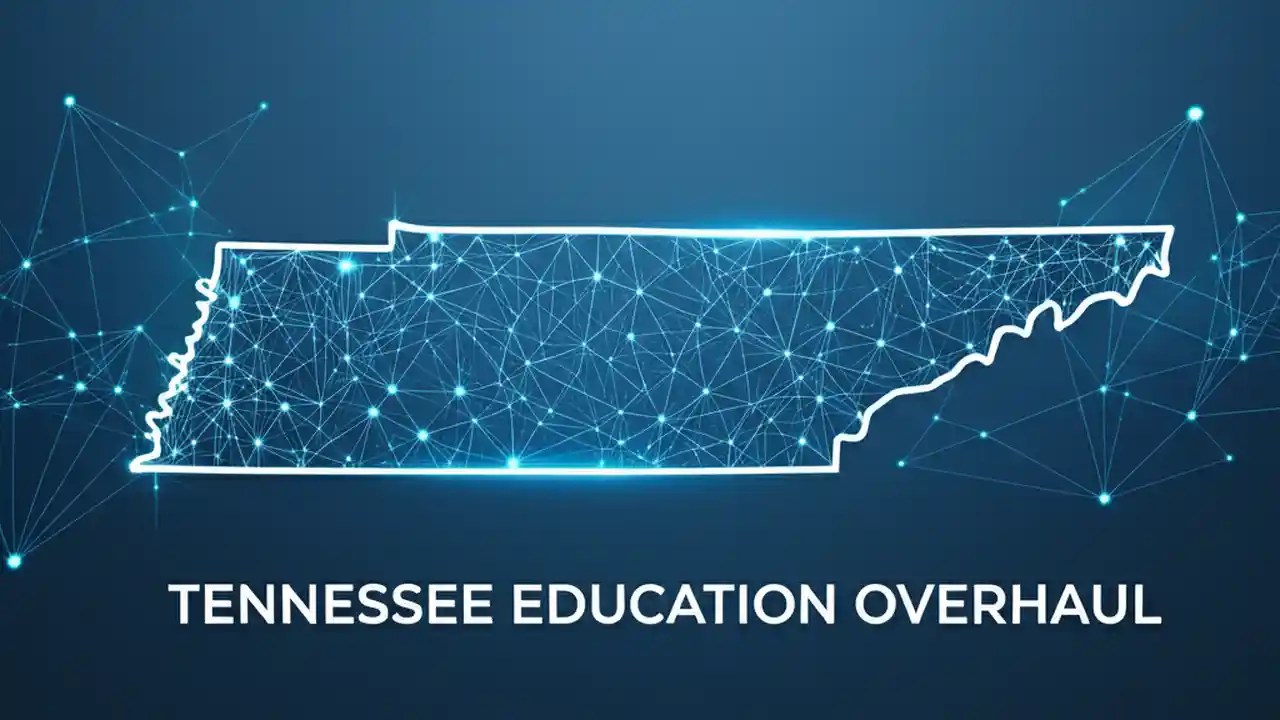 TENNESSEE EDUCATION OVERHAUL