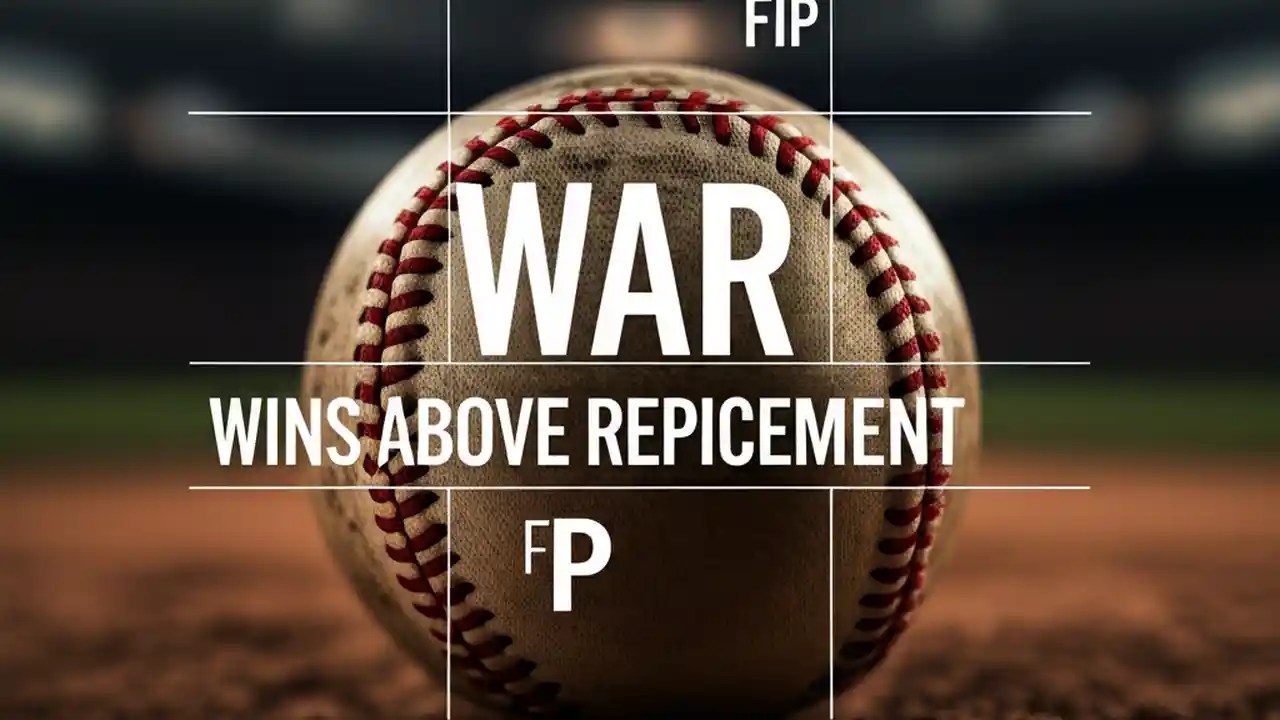 FIP

WAR

WINS ABOVE REPICEMENT

FP