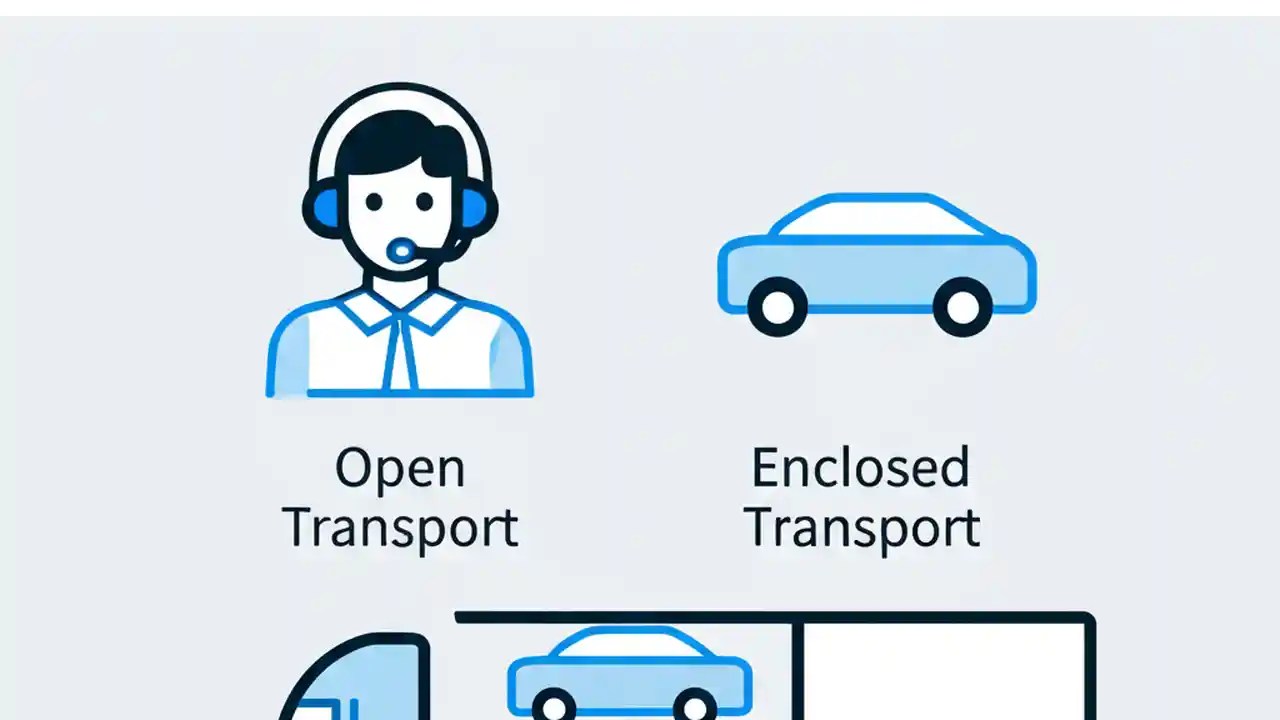 Open Transport

Enclosed Transport