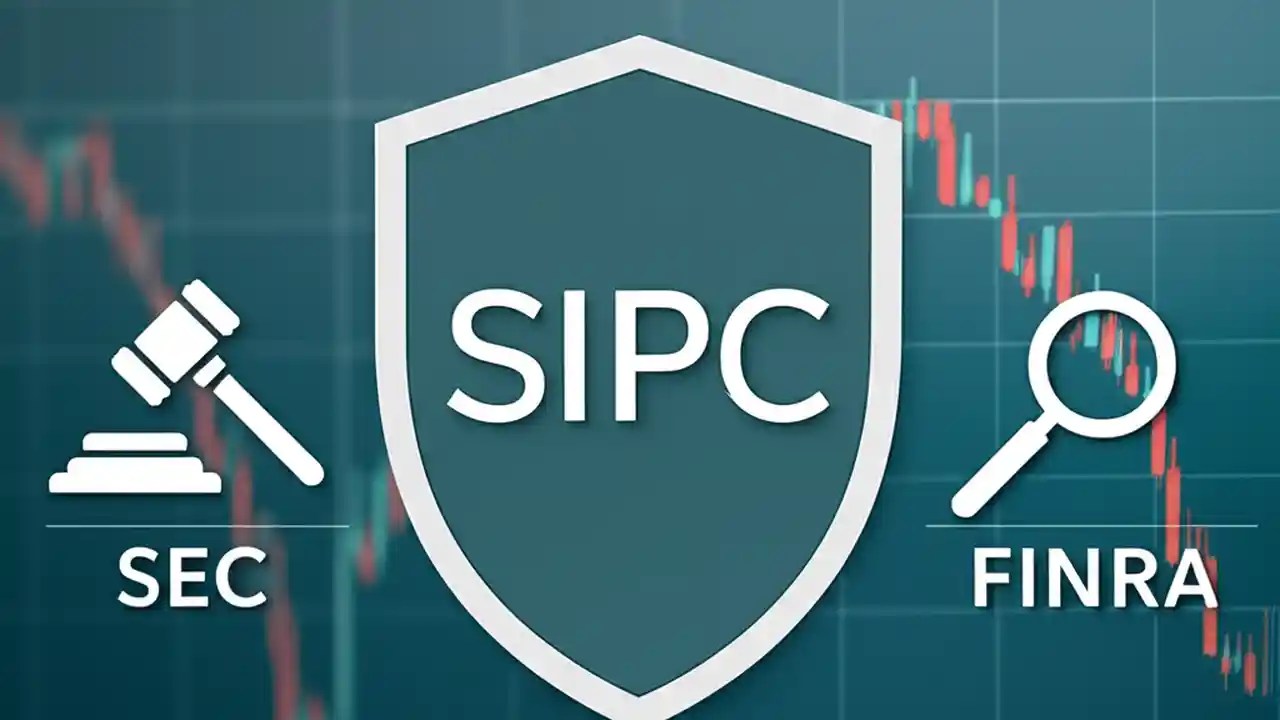 SEC

SIPC

FINRA