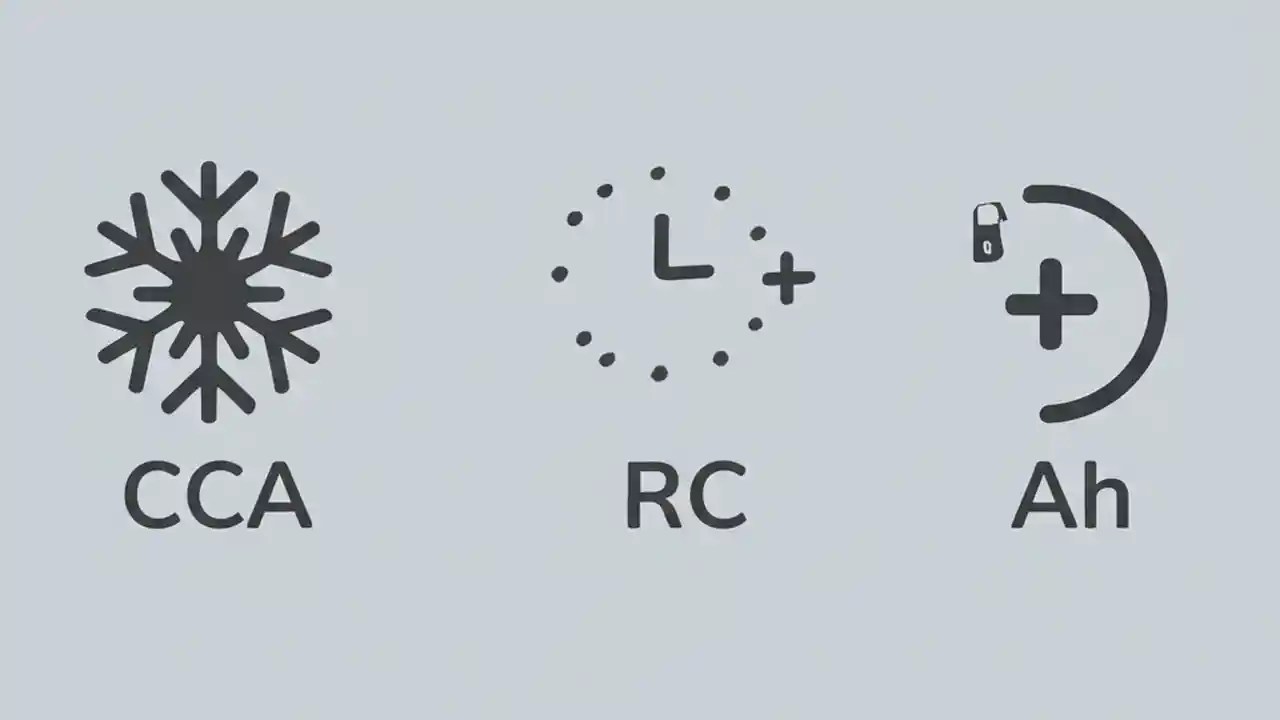 CCA

RC

Ah