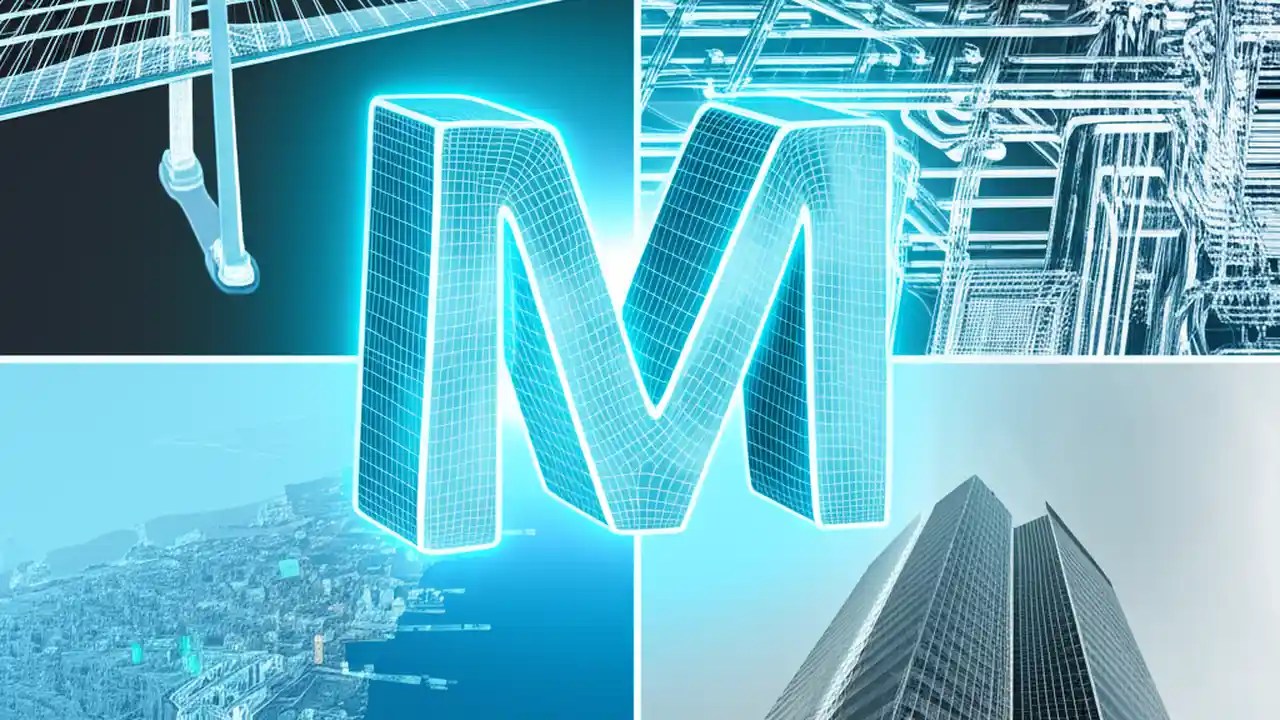 M