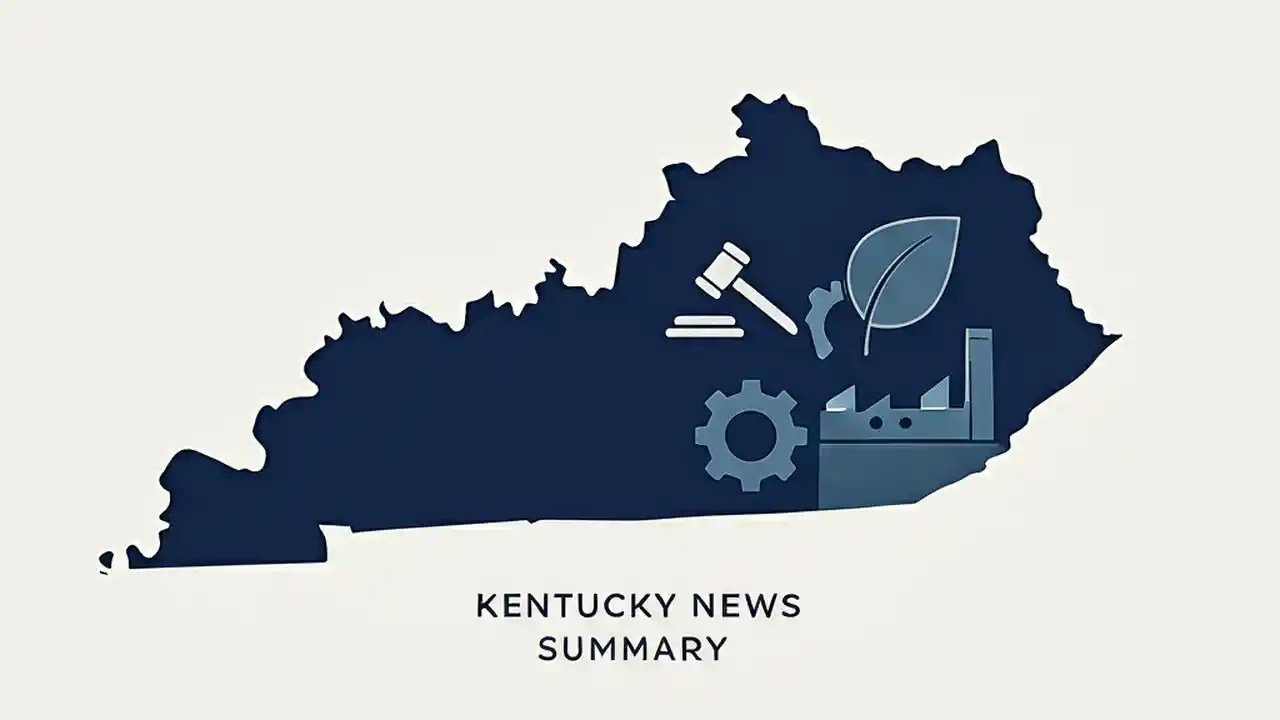 KENTUCKY NEWS SUMMARY