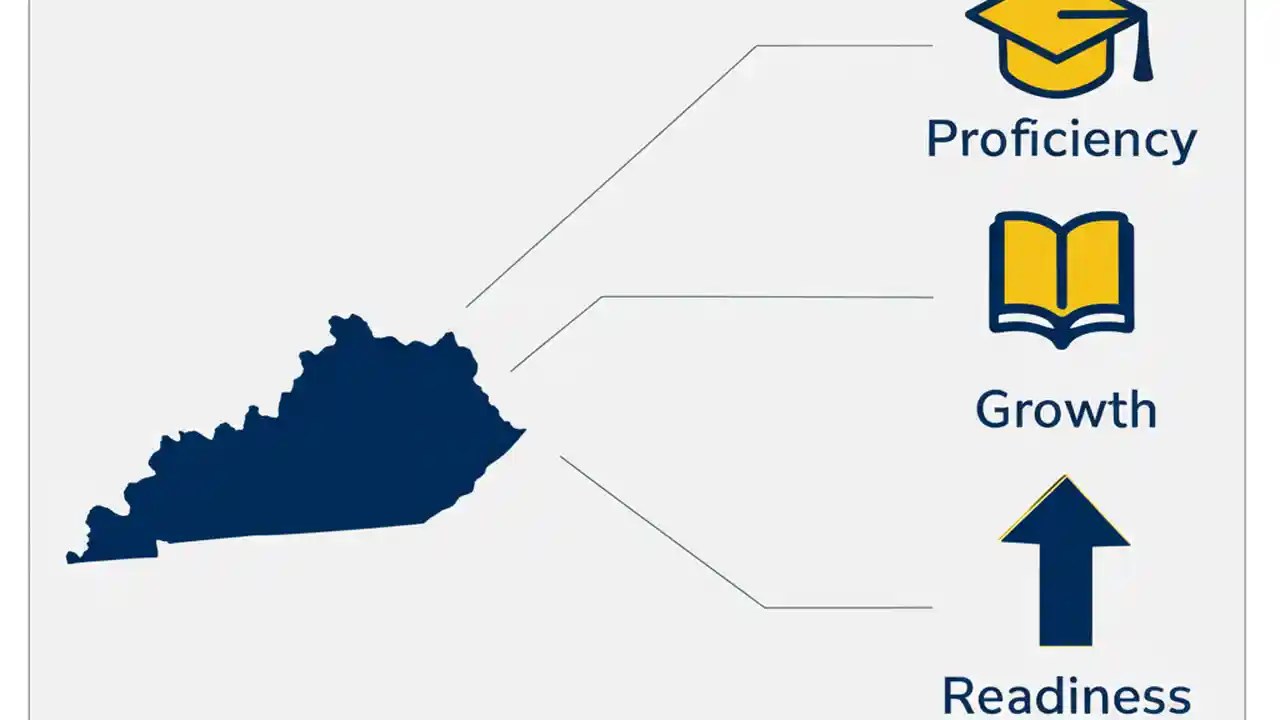 Proficiency

Growth

Readiness