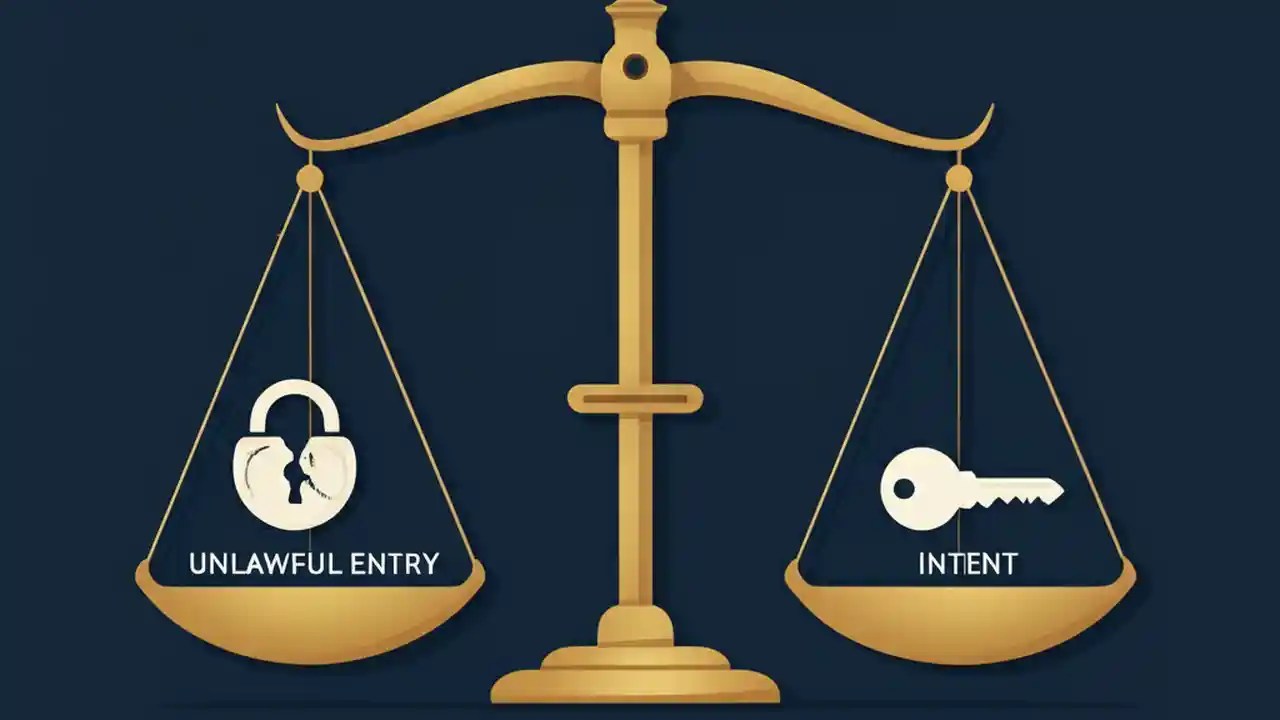 UNLAWFUL ENTRY

INTENT