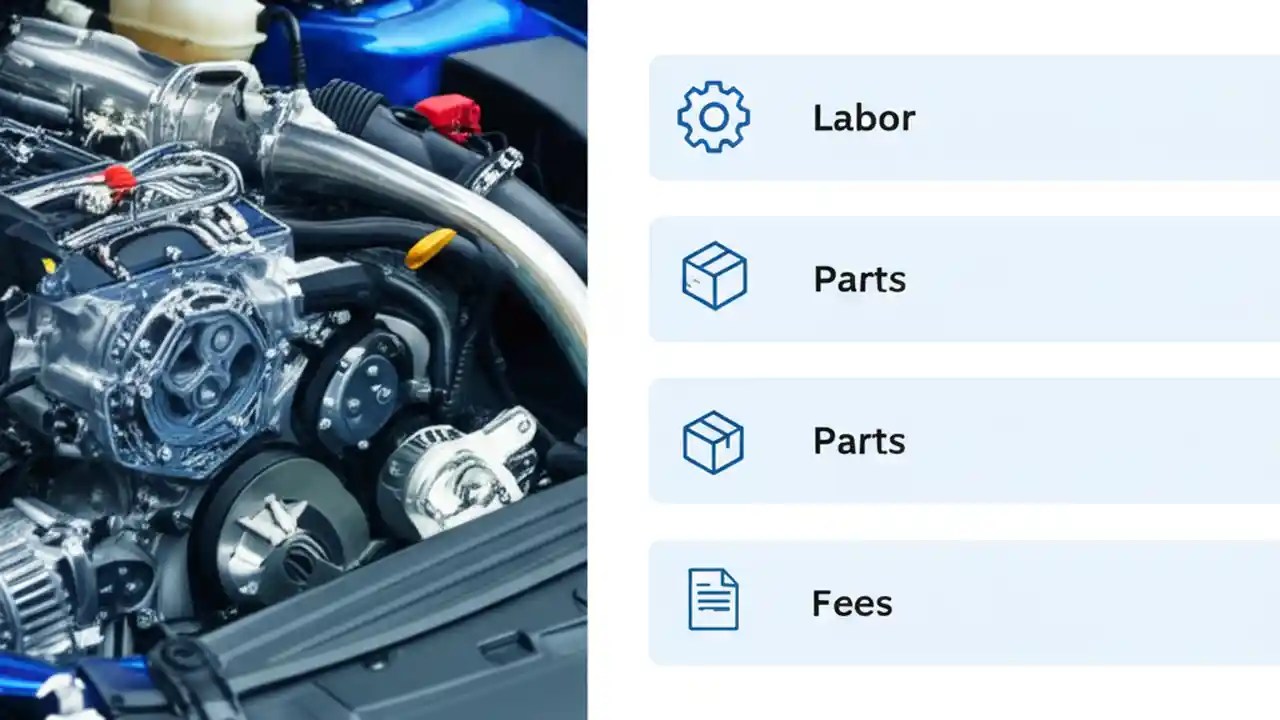 Labor

Parts

Parts

Fees