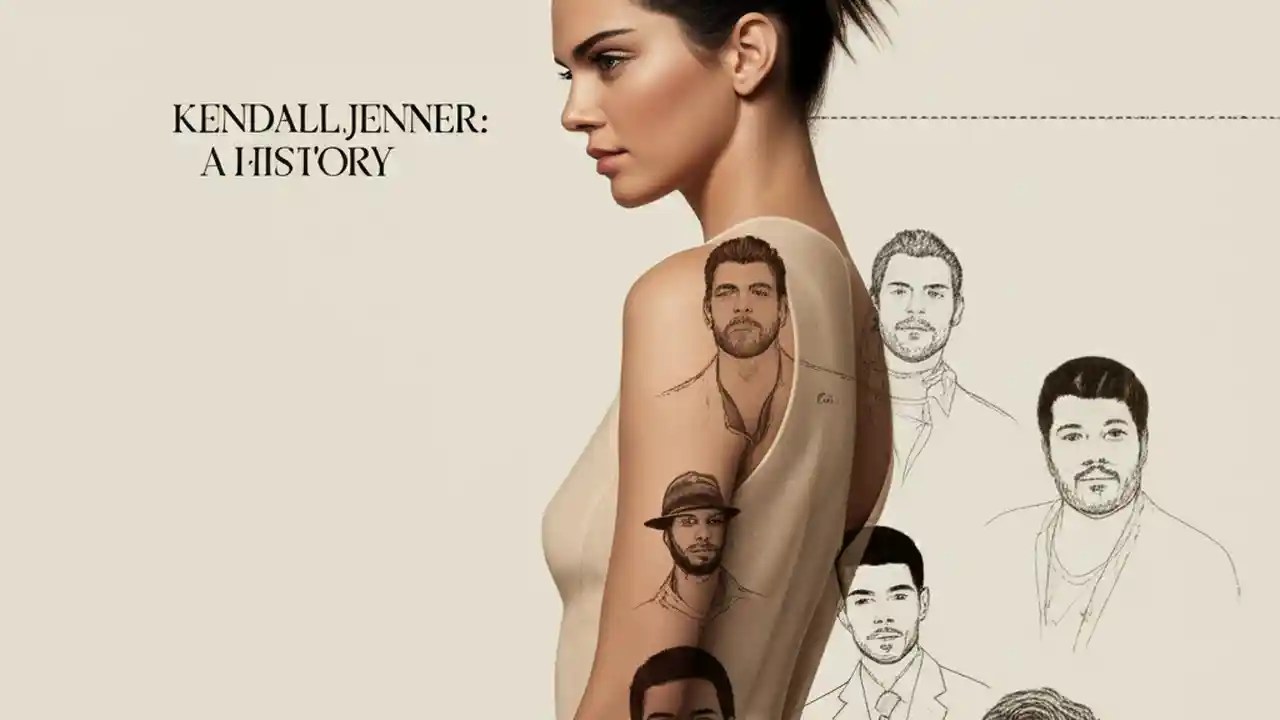 KENDALL JENNER:
A HISTORY