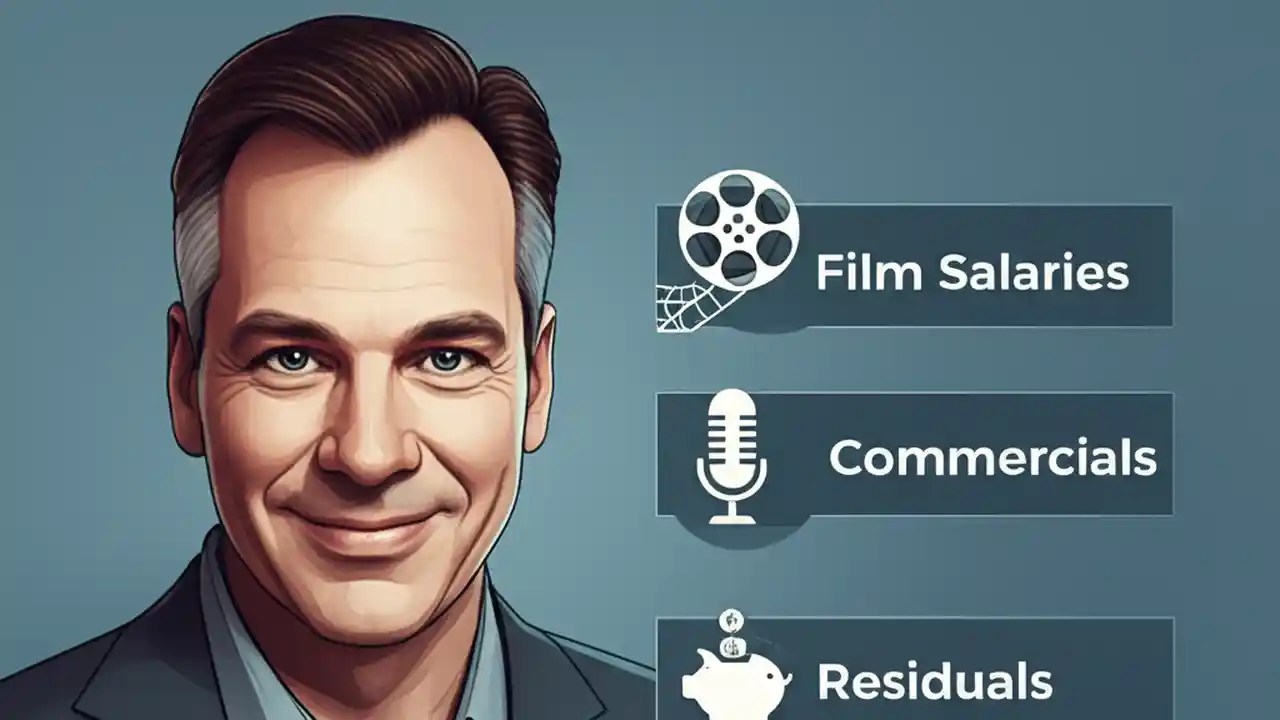 Film Salaries

Commercials

Residuals