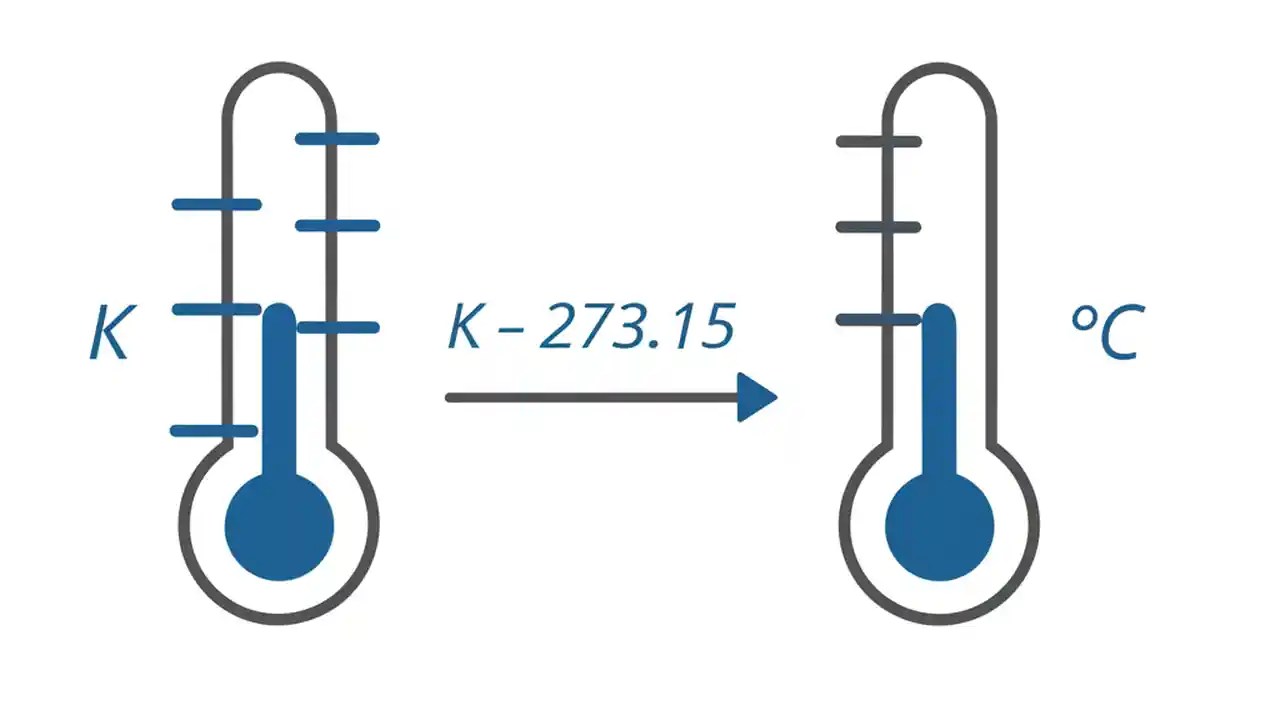 K

K – 273.15

°C