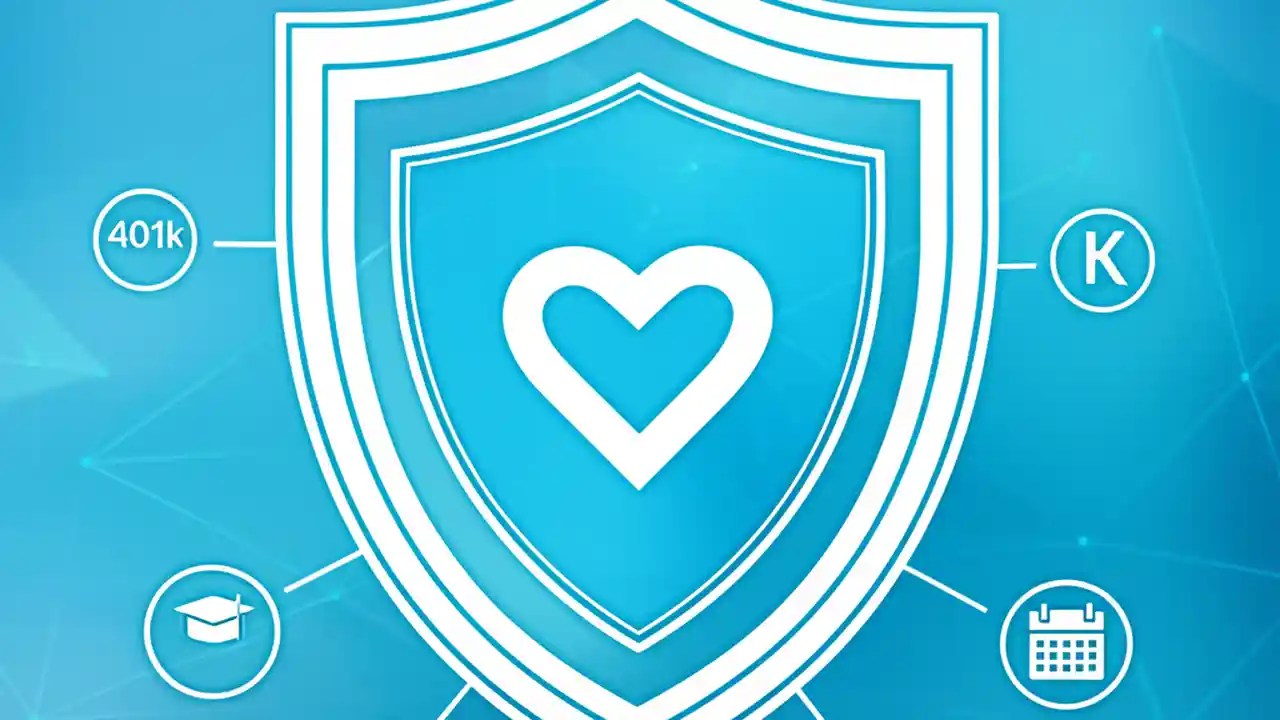 401k

K