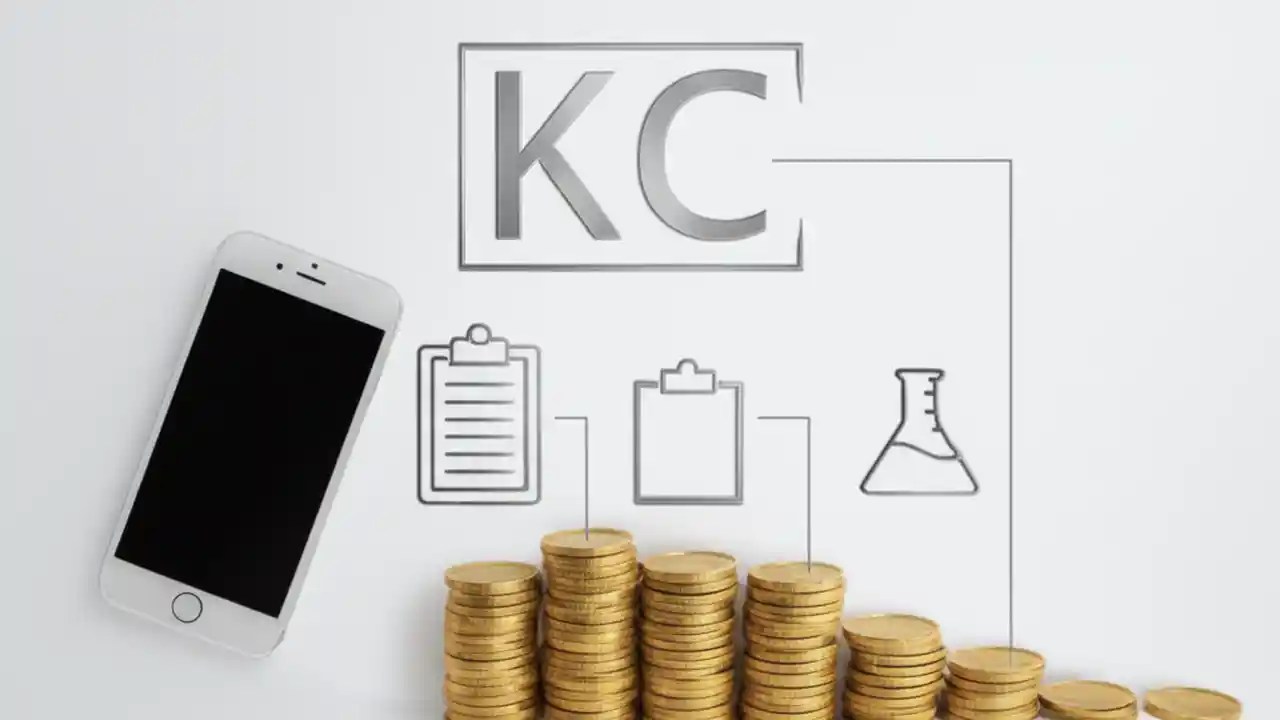 KC