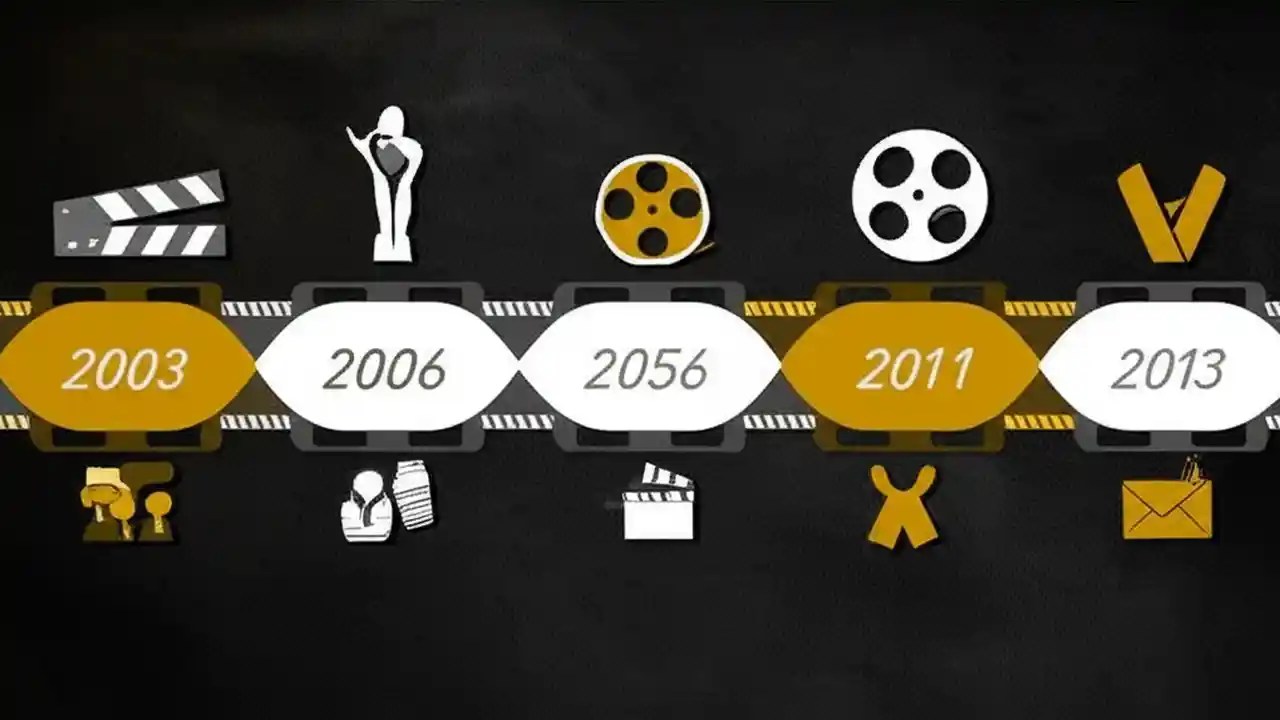 2003

2006

2056

2011

2013