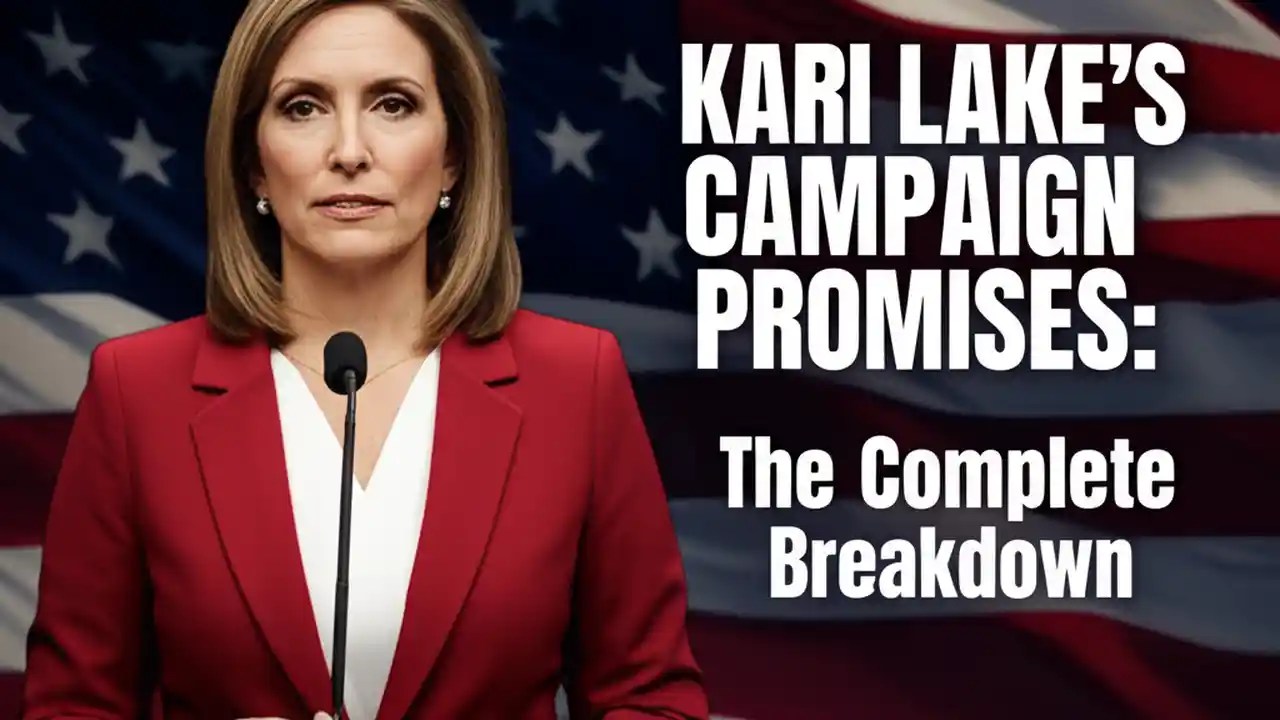 KARI LAKE'S CAMPAIGN PROMISES:

The Complete Breakdown