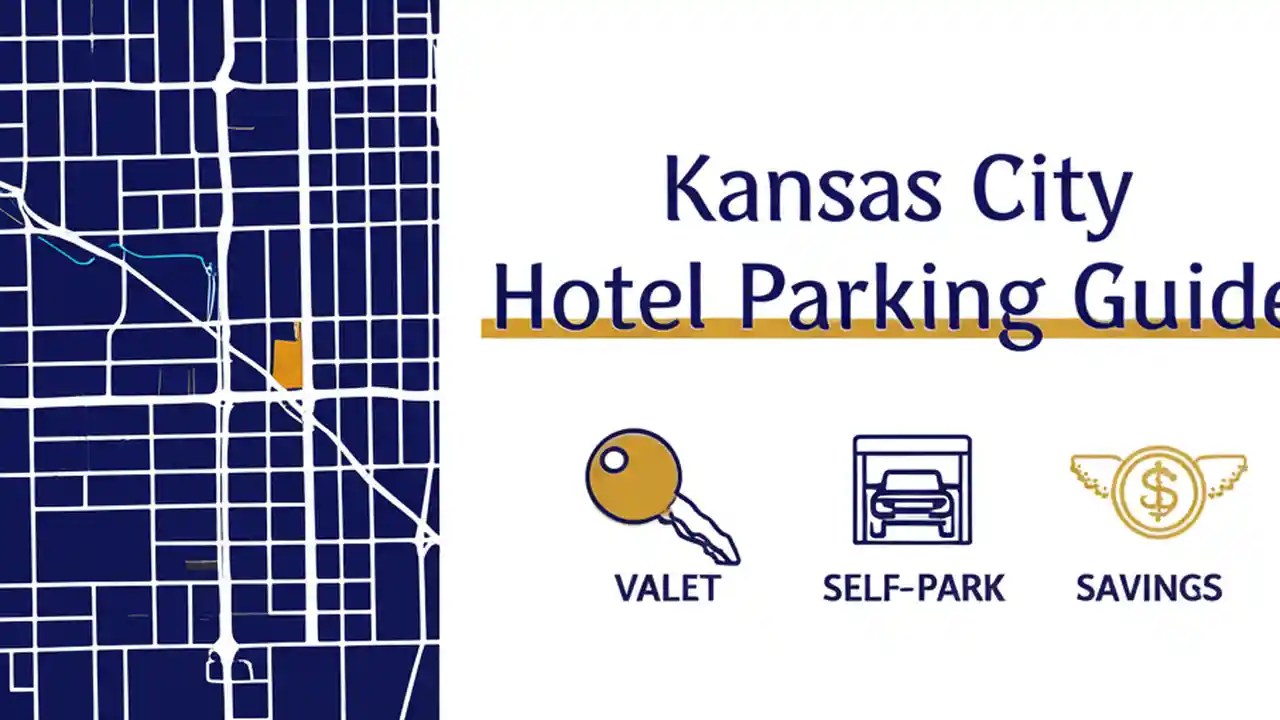 Kansas City
Hotel Parking Guide

VALET

SELF-PARK

$

SAVINGS