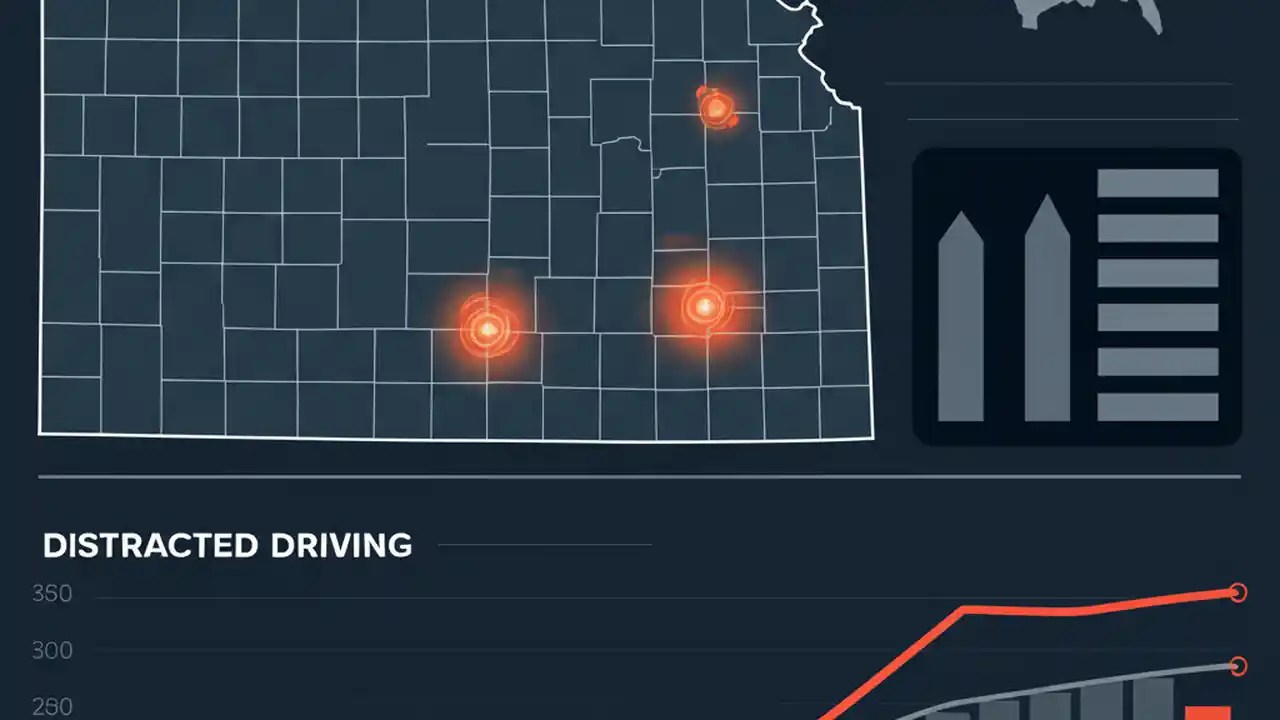 DISTRACTED DRIVING

350

300

250