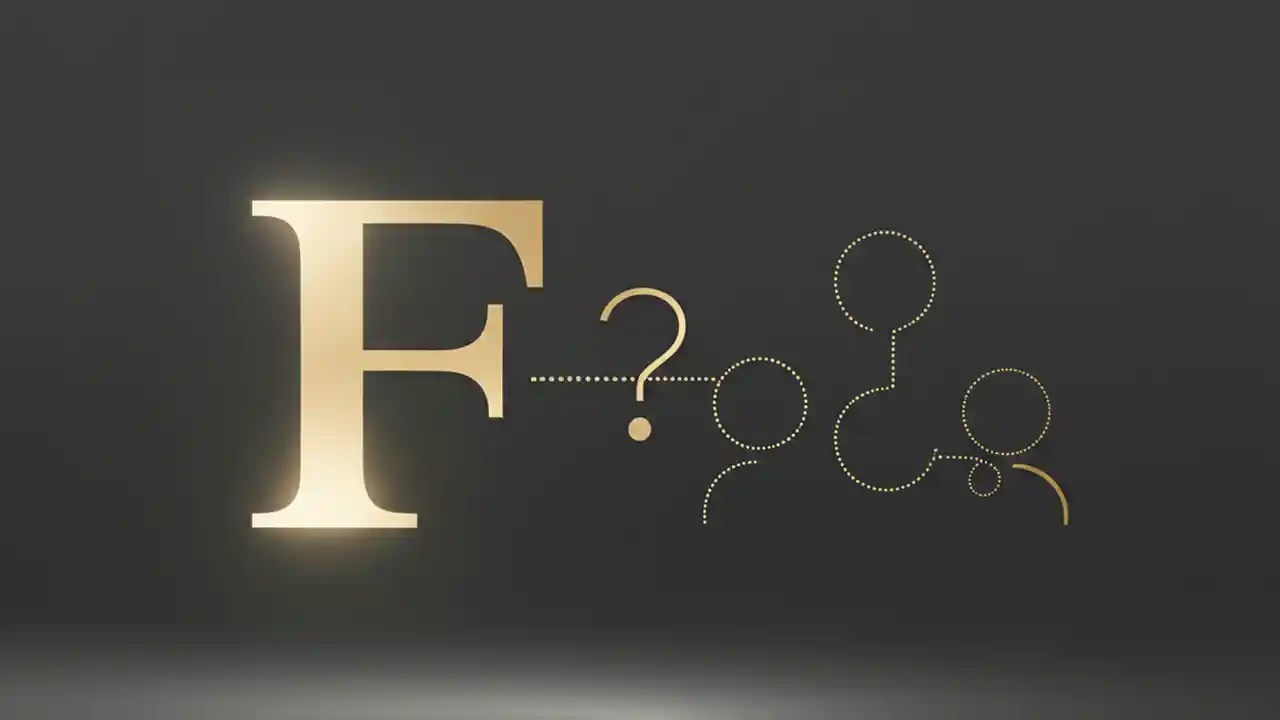 F ?