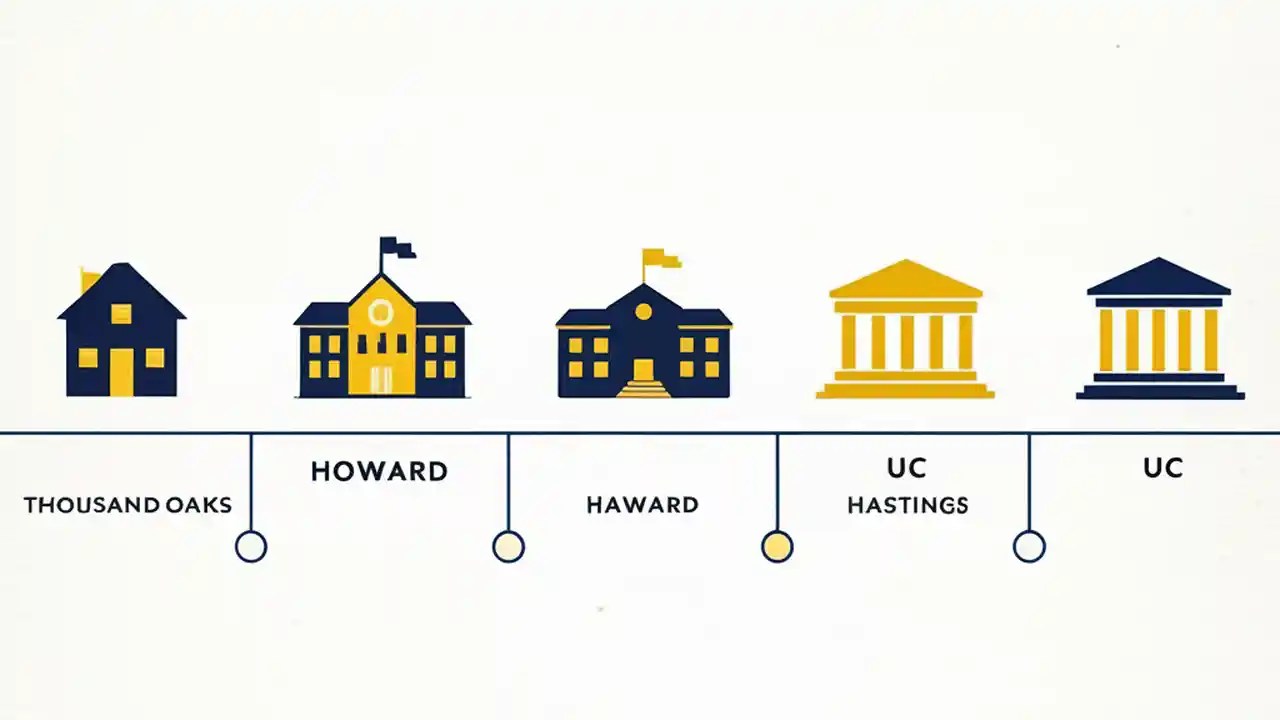 THOUSAND OAKS

HOWARD

HAWARD

UC
HASTINGS

UC