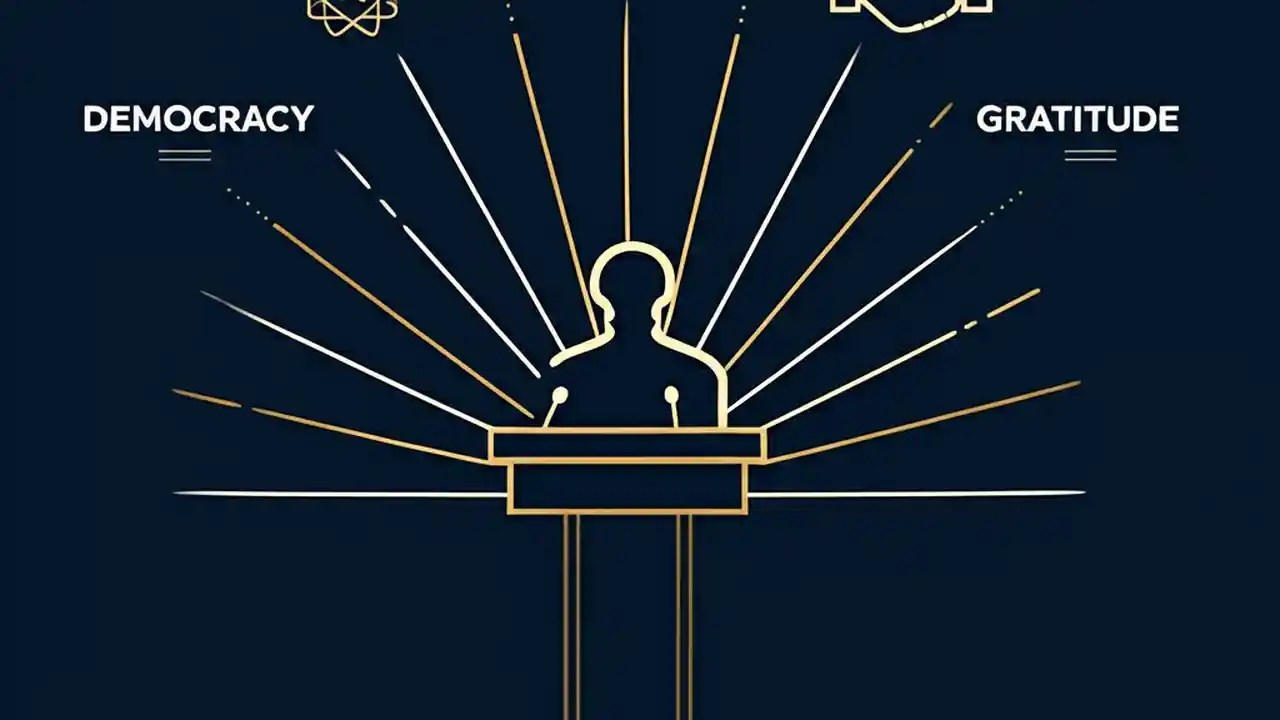 DEMOCRACY

GRATITUDE