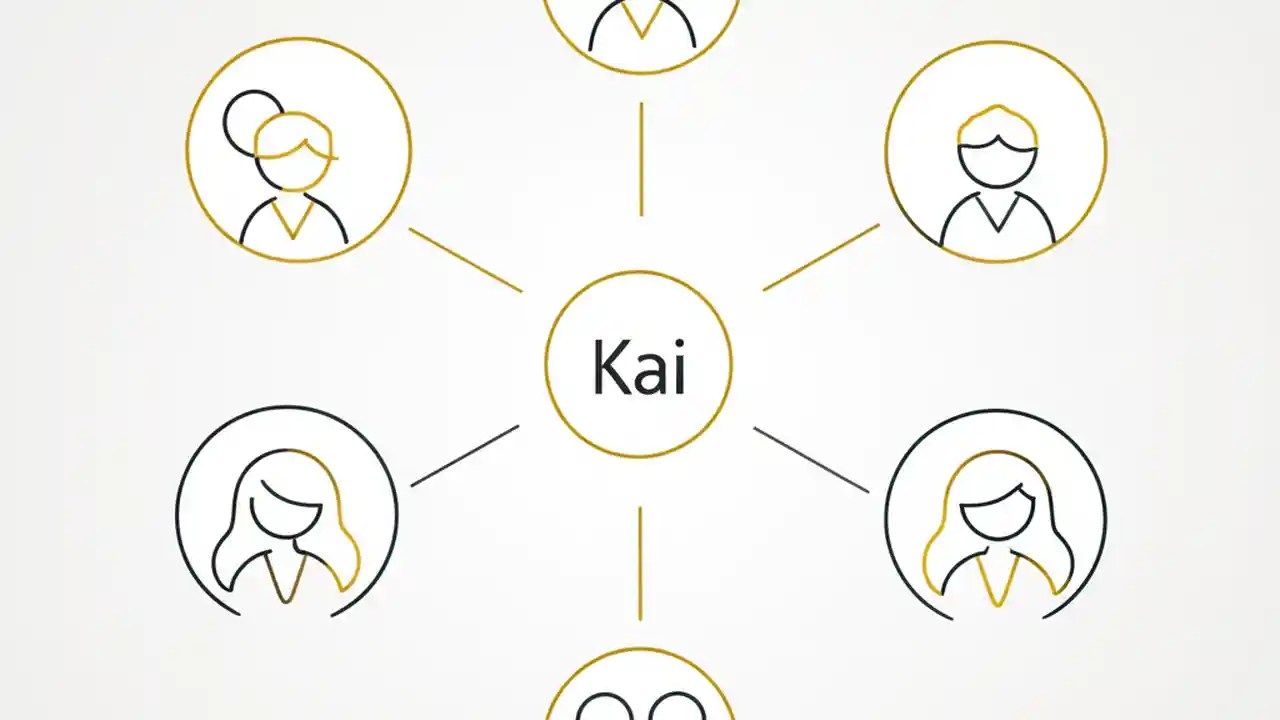 Kai