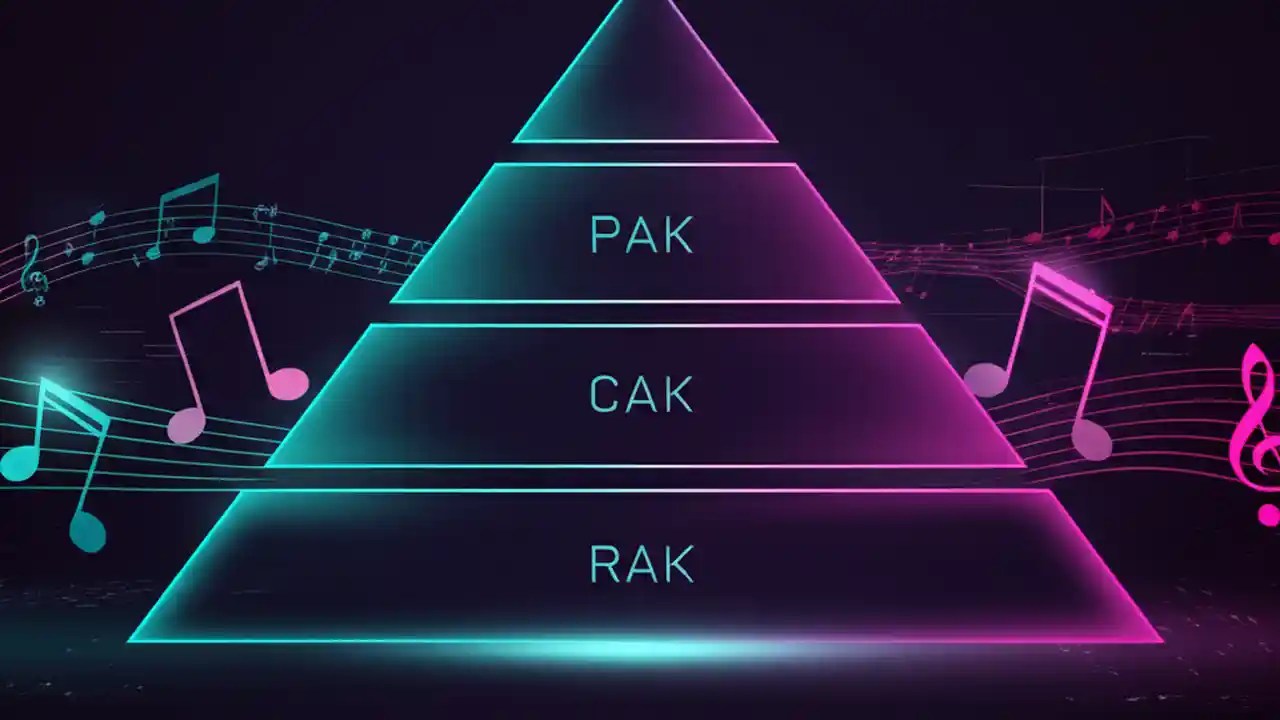 PAK

CAK

RAK