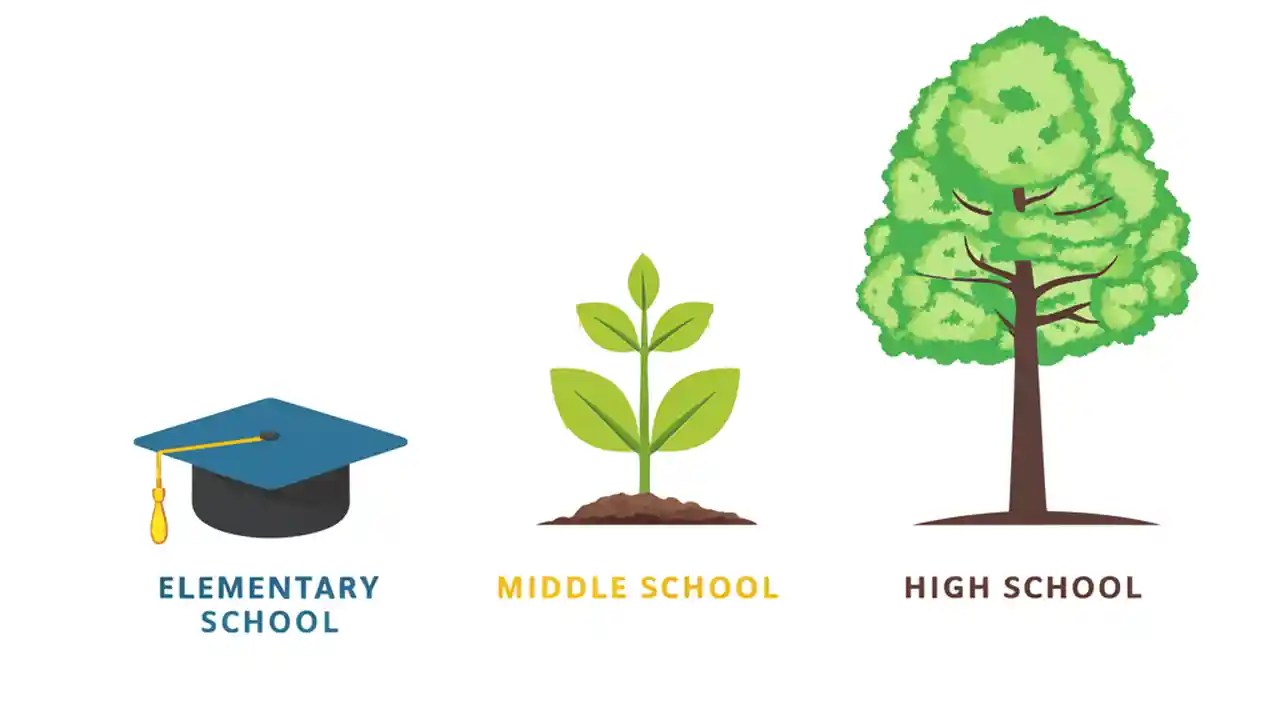 ELEMENTARY SCHOOL

MIDDLE SCHOOL

HIGH SCHOOL