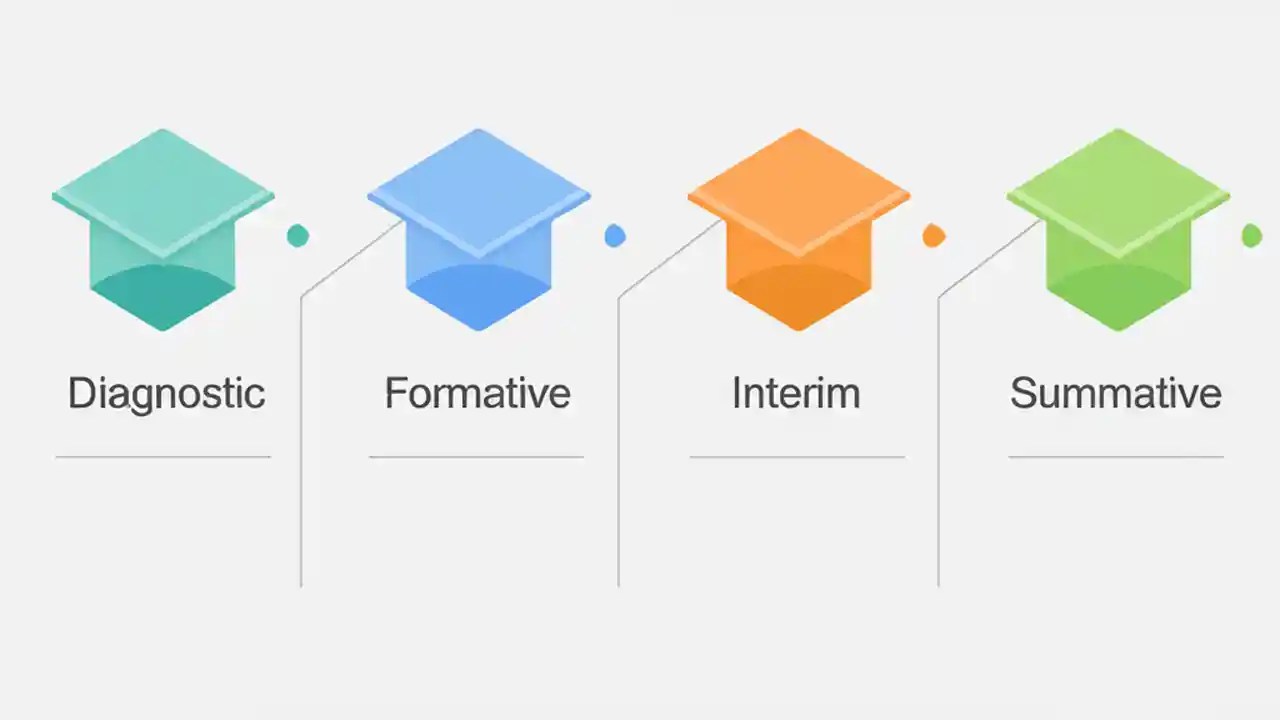 Diagnostic

Formative

Interim

Summative