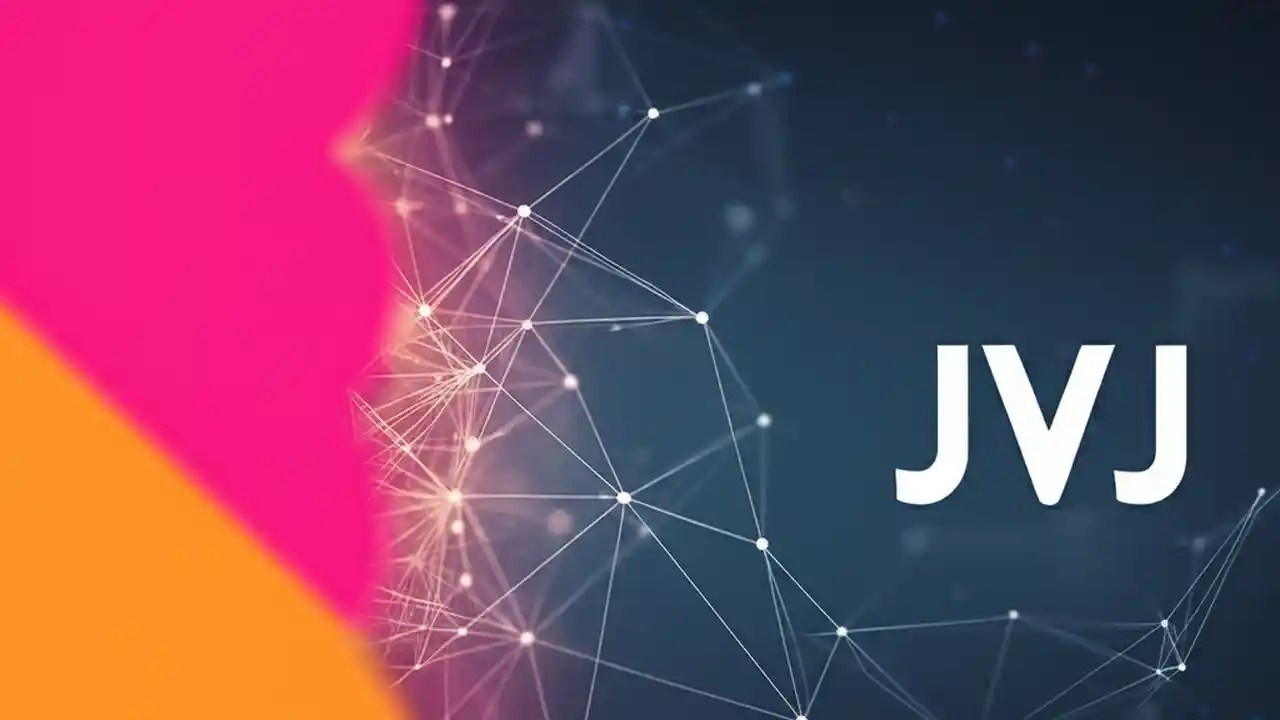 JVJ