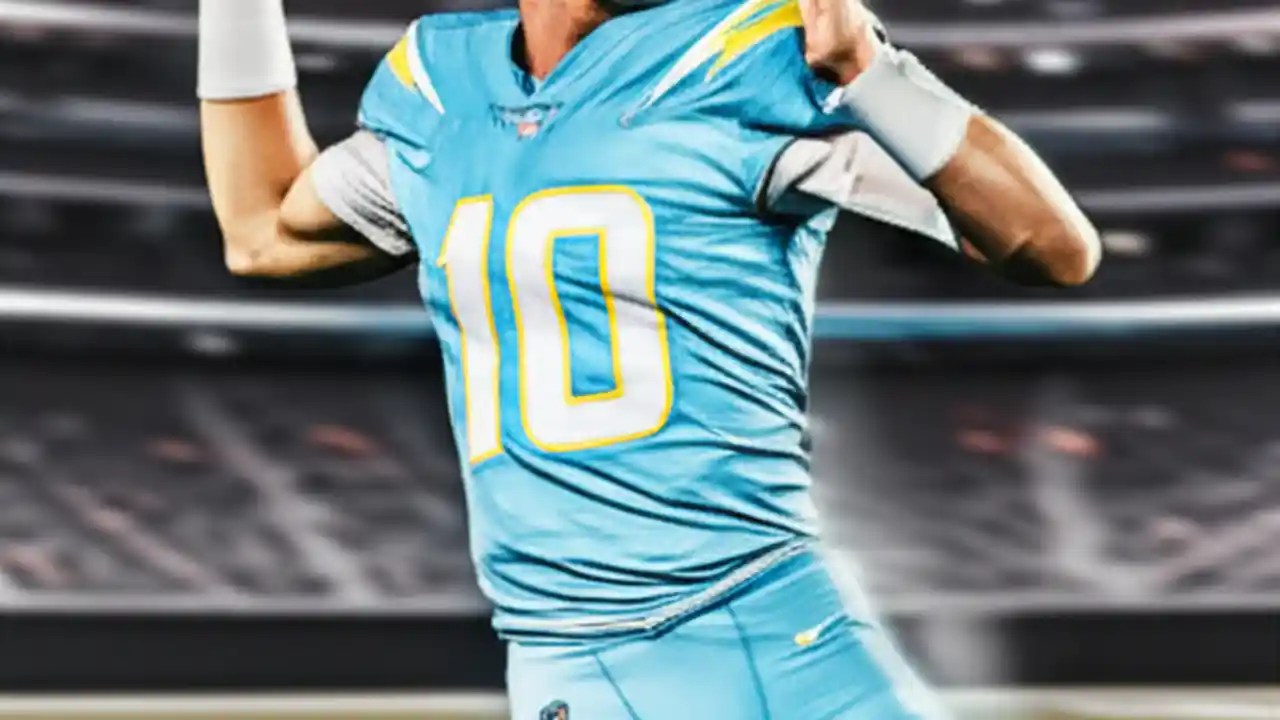 10