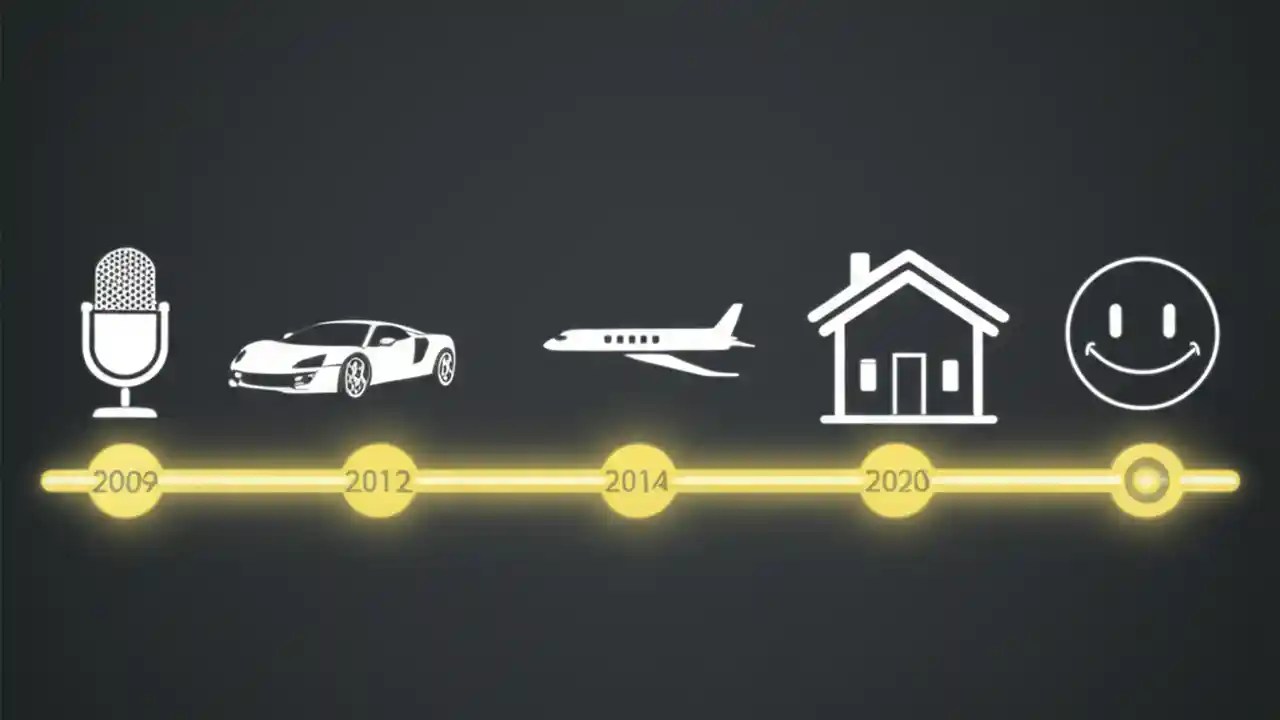 2009
2012
2014
2020