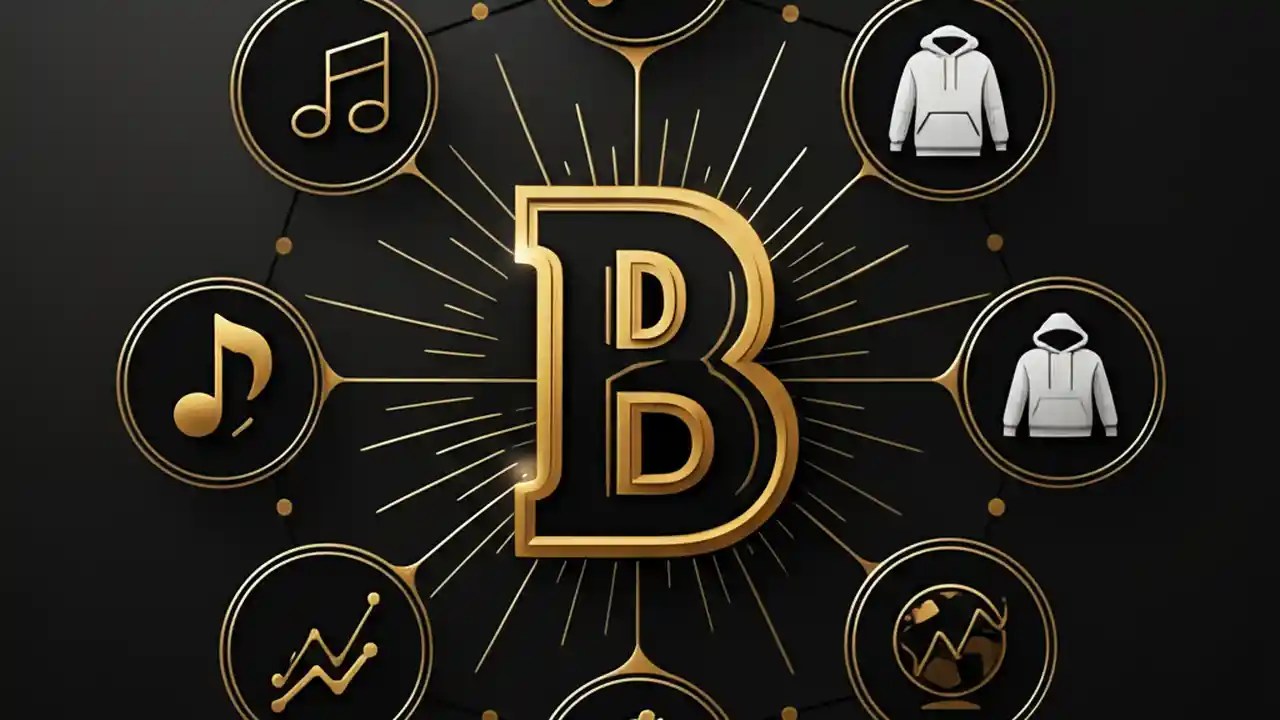 B