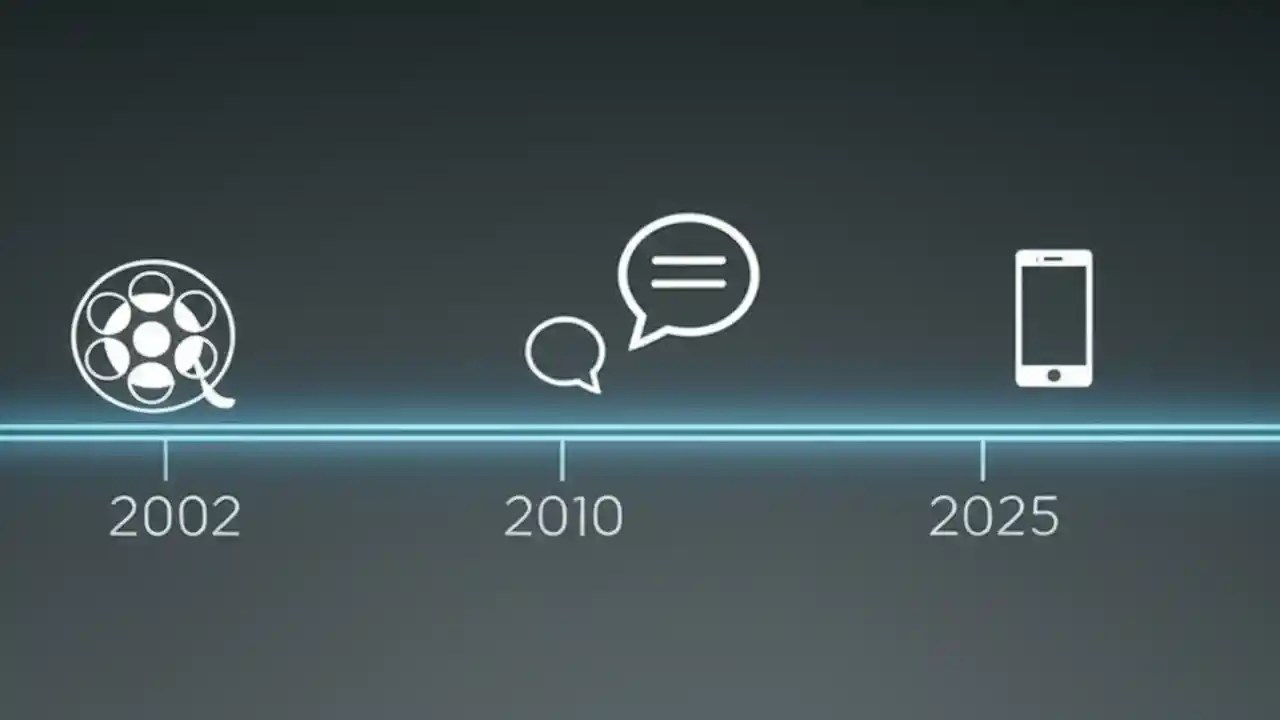 2002

2010

2025