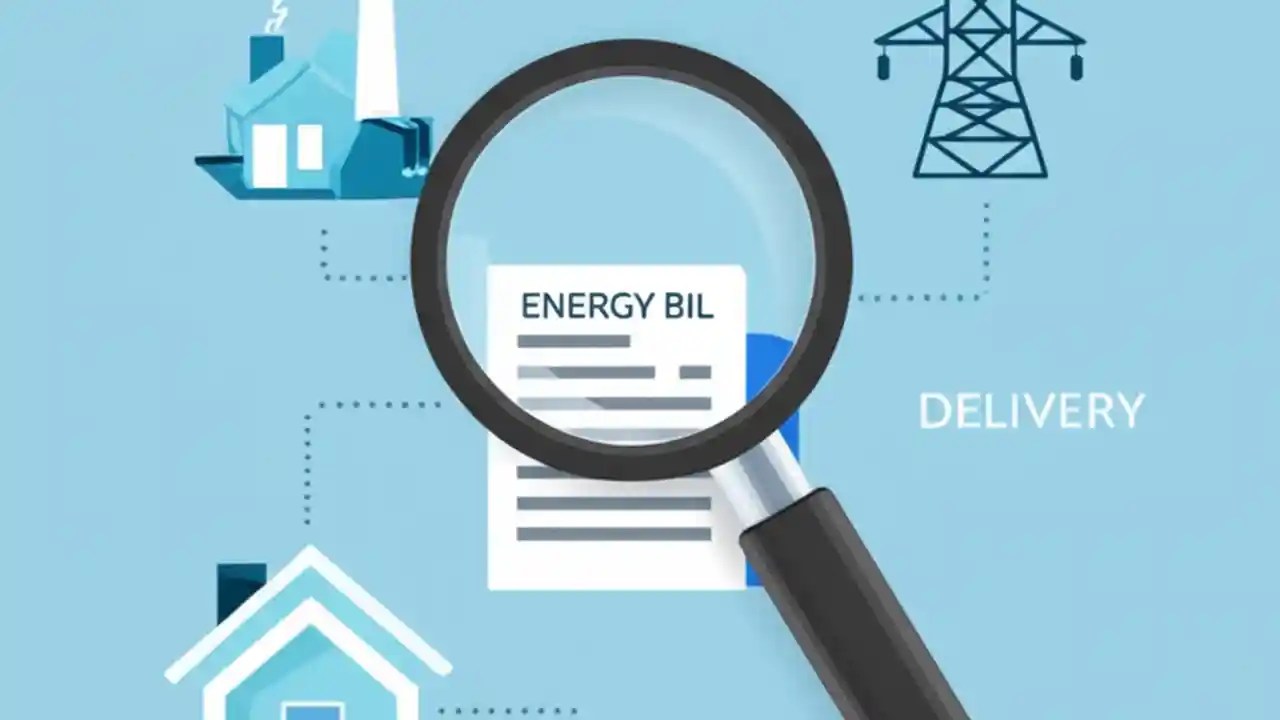 ENERGY BIL

DELIVERY