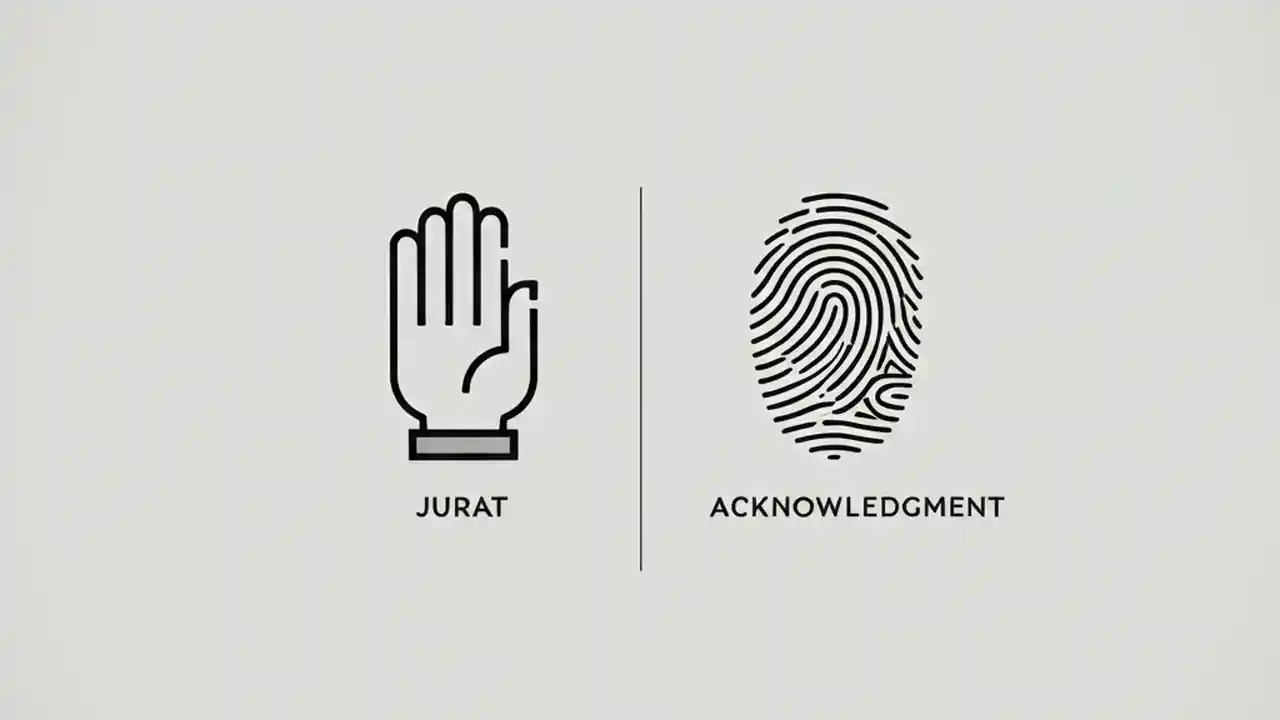 JURAT

ACKNOWLEDGMENT