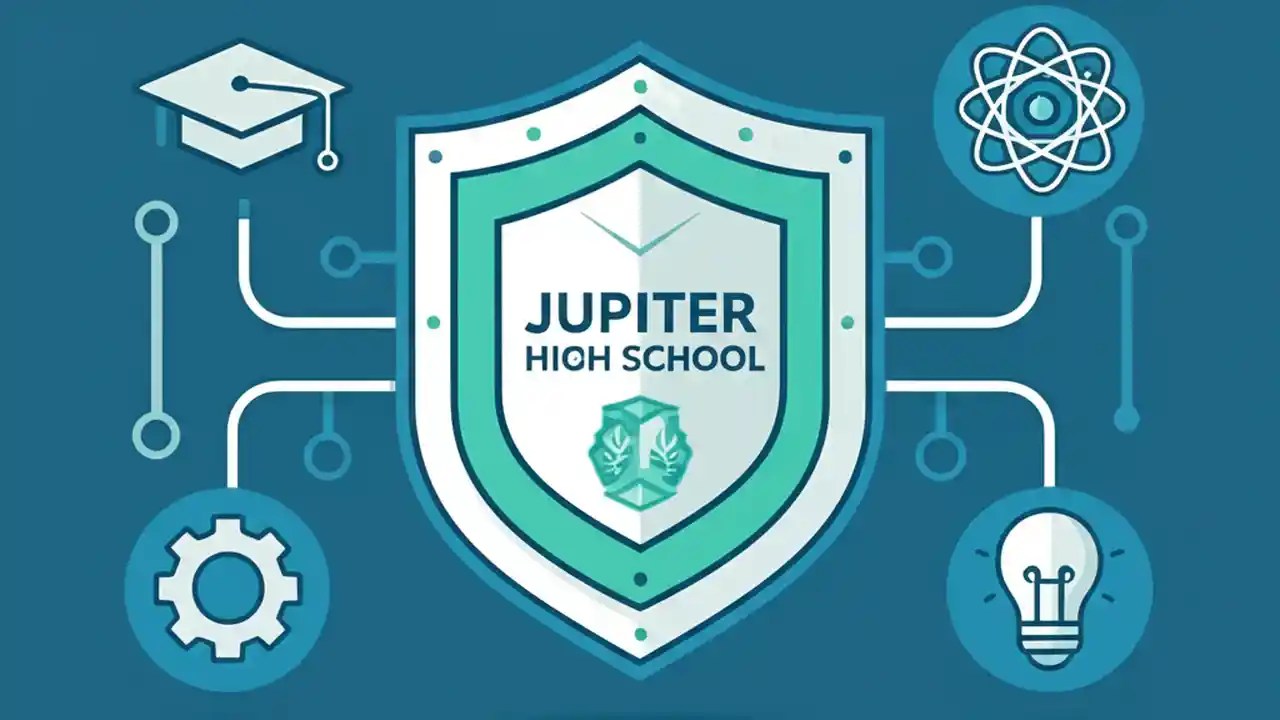 JUPITER
HIGH SCHOOL