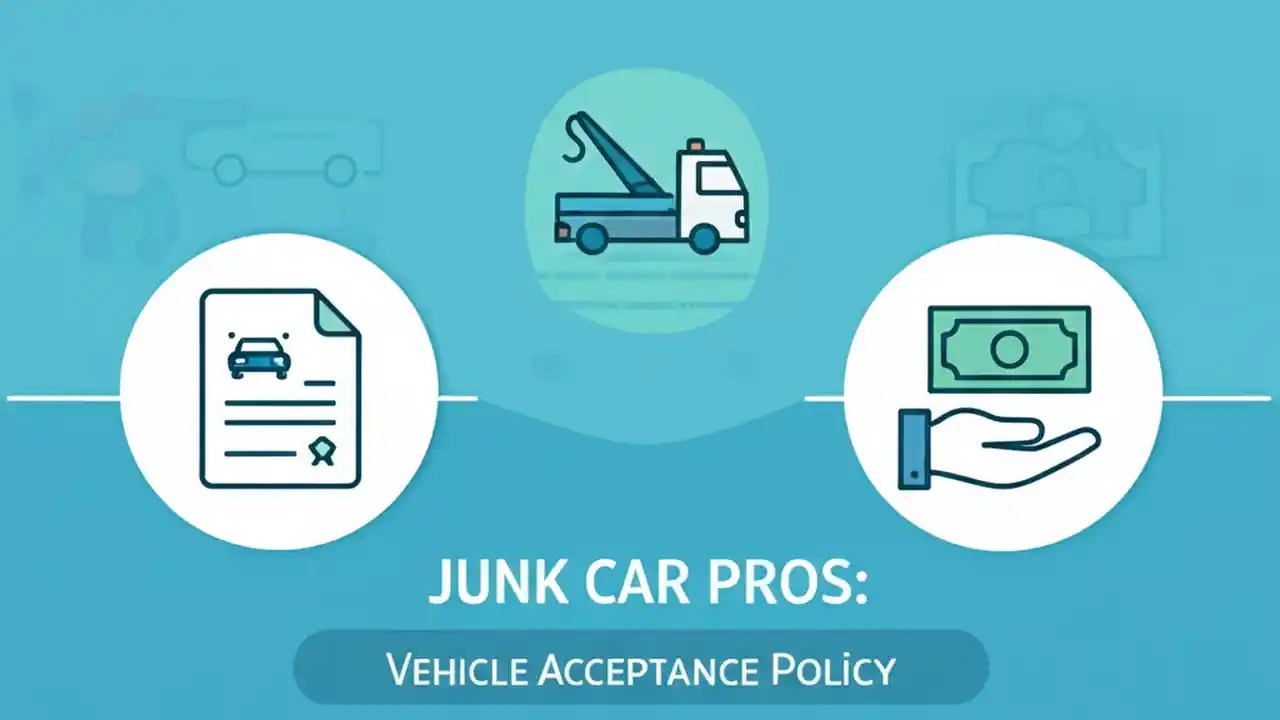 JUNK CAR PROS:

VEHICLE ACCEPTANCE POLICY