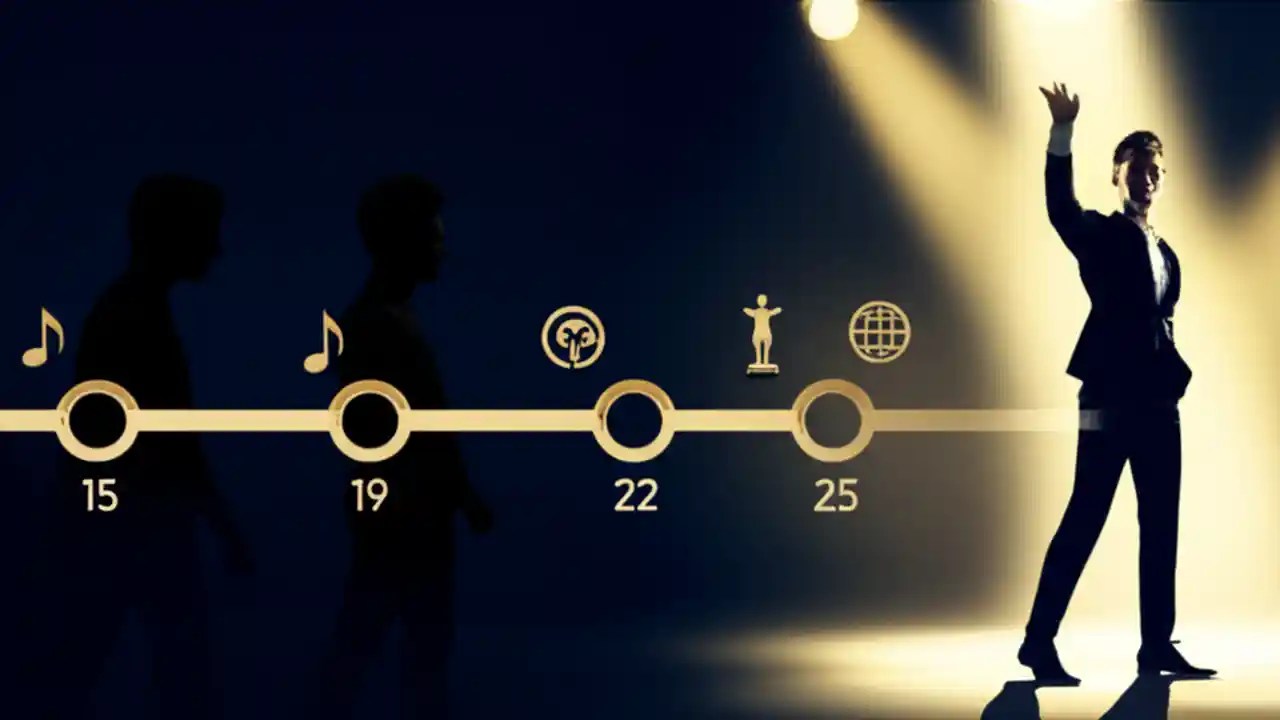 15

19

22

25