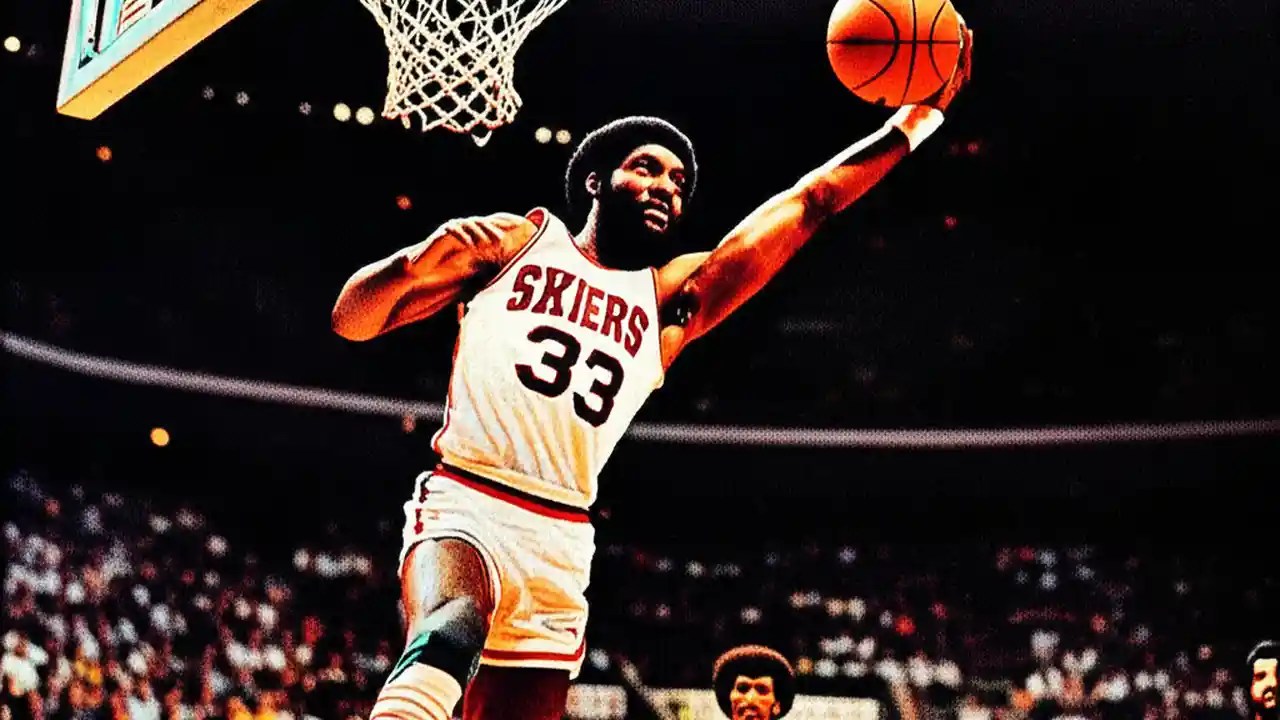 SKIERS
33