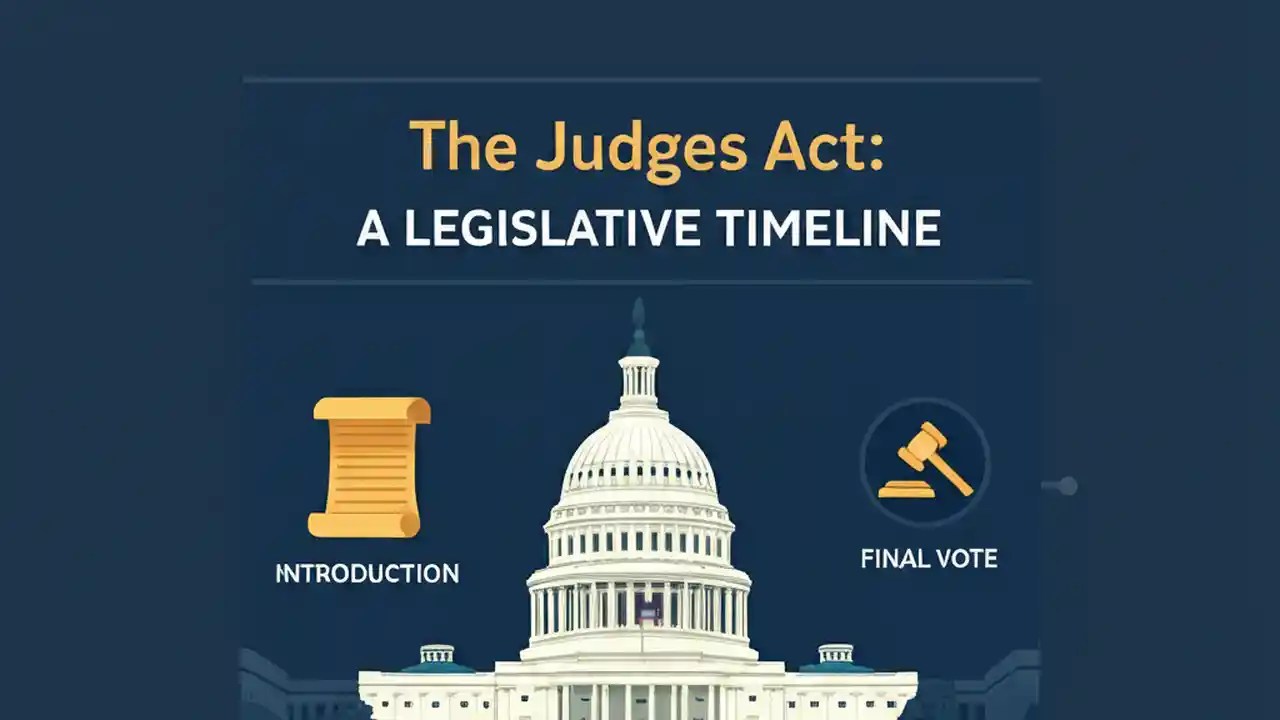 The Judges Act:

A LEGISLATIVE TIMELINE

INTRODUCTION

FINAL VOTE